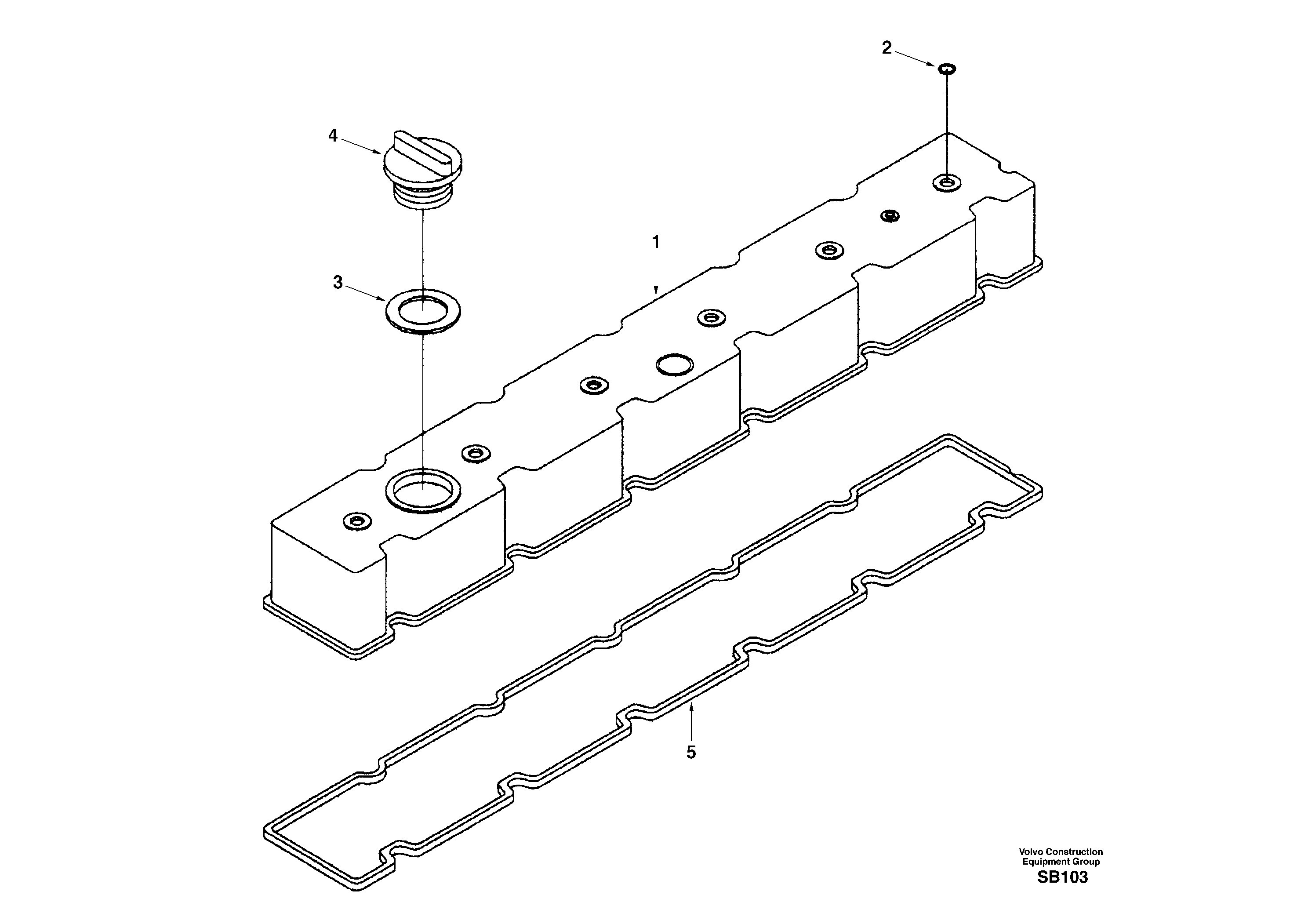 2

4

1

3

5

Volvo Construction
Equipment Group
SB103