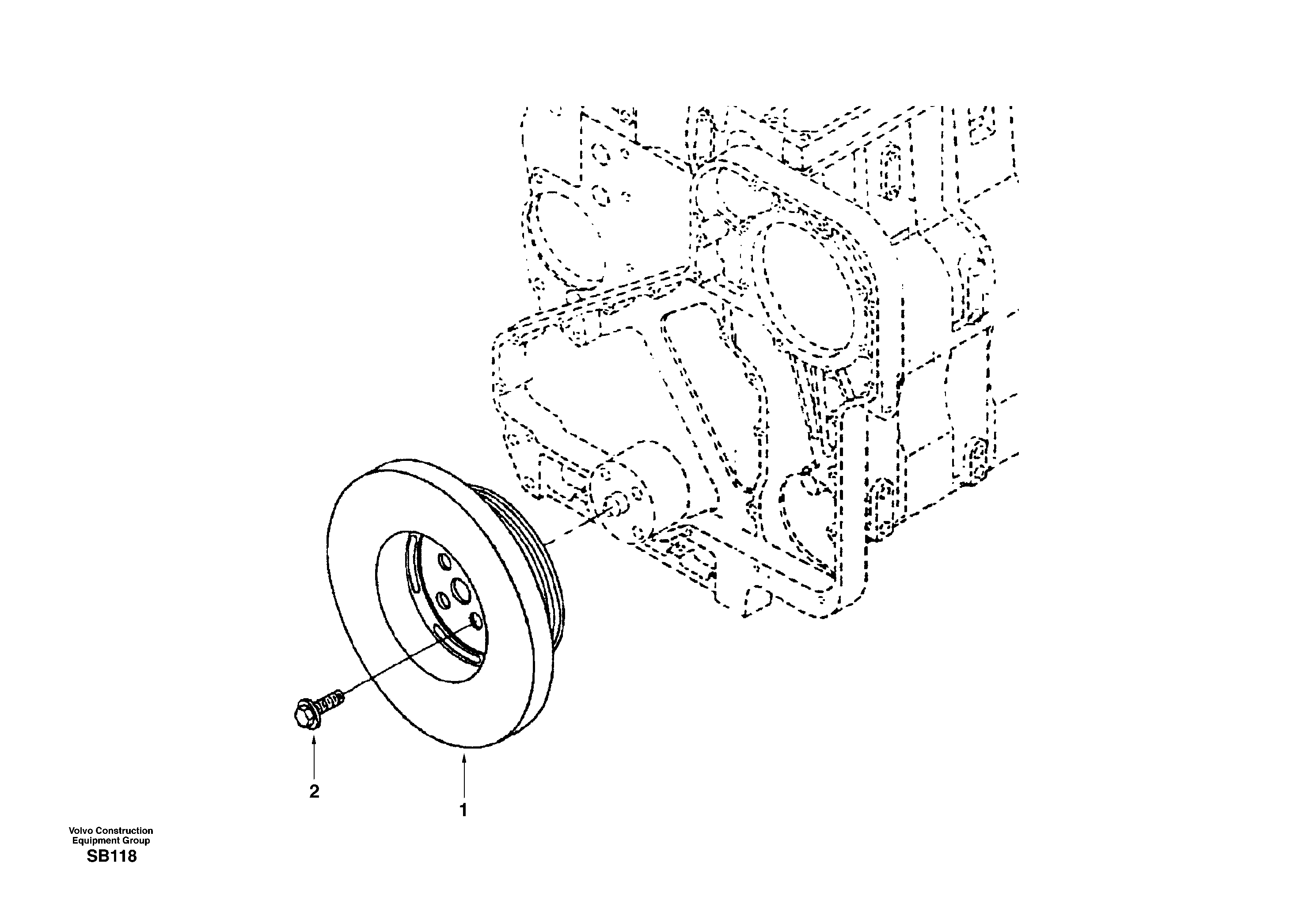 2

1

Volvo Construction Equipment Group
SB118