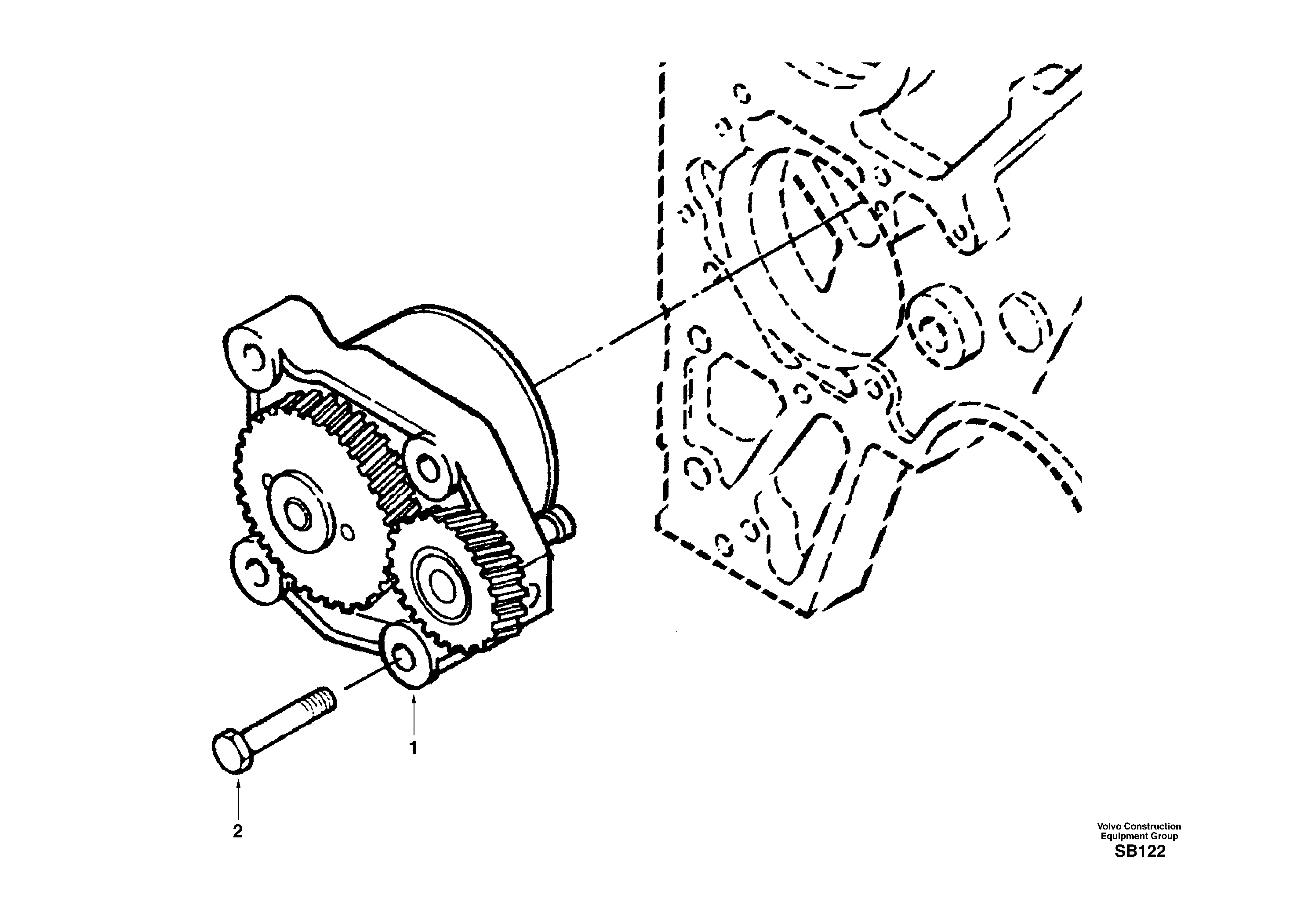 1

2

Volvo Construction Equipment Group
SB122