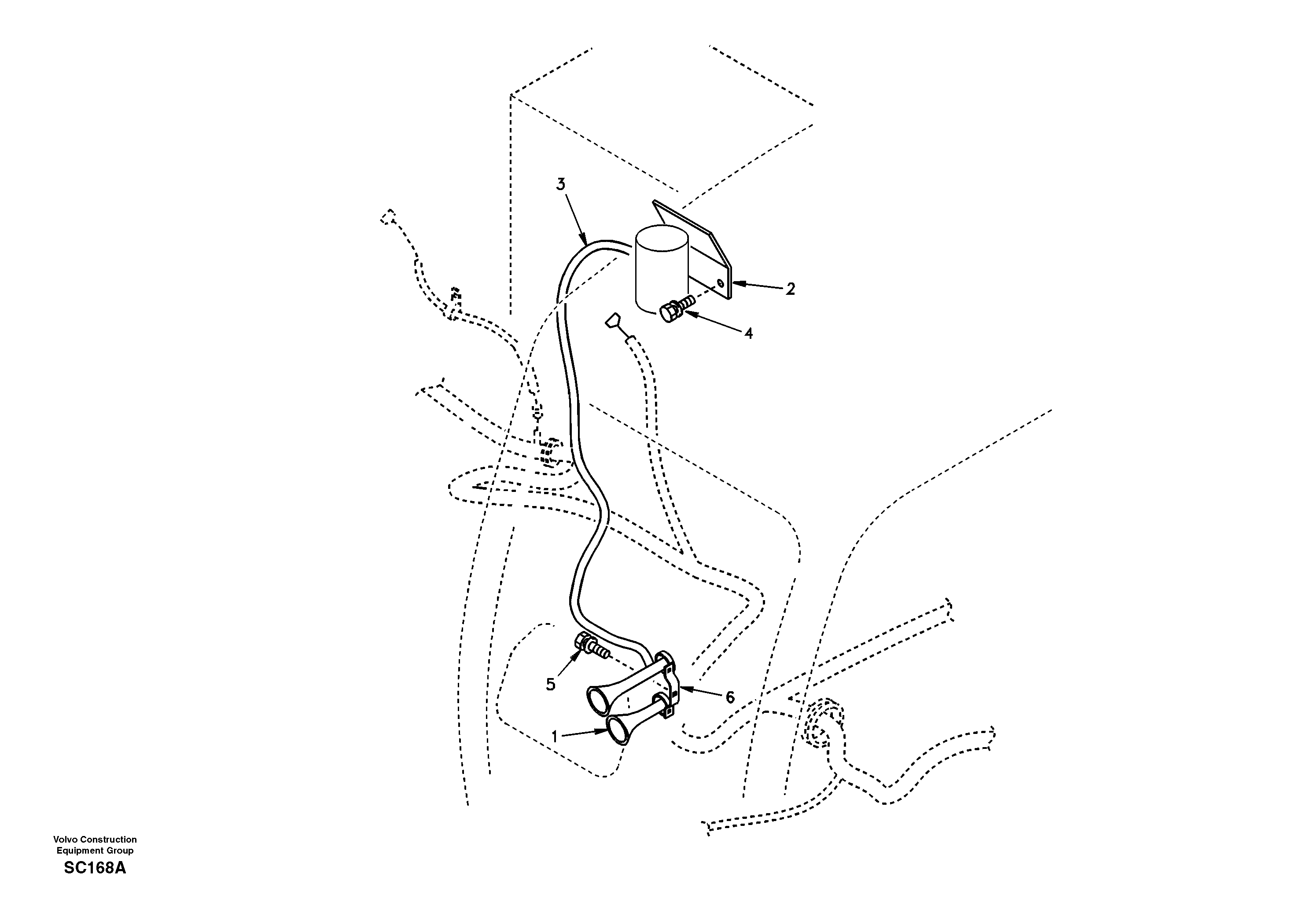 3

2

4

5

6

1

Volvo Construction Equipment Group

SC168A