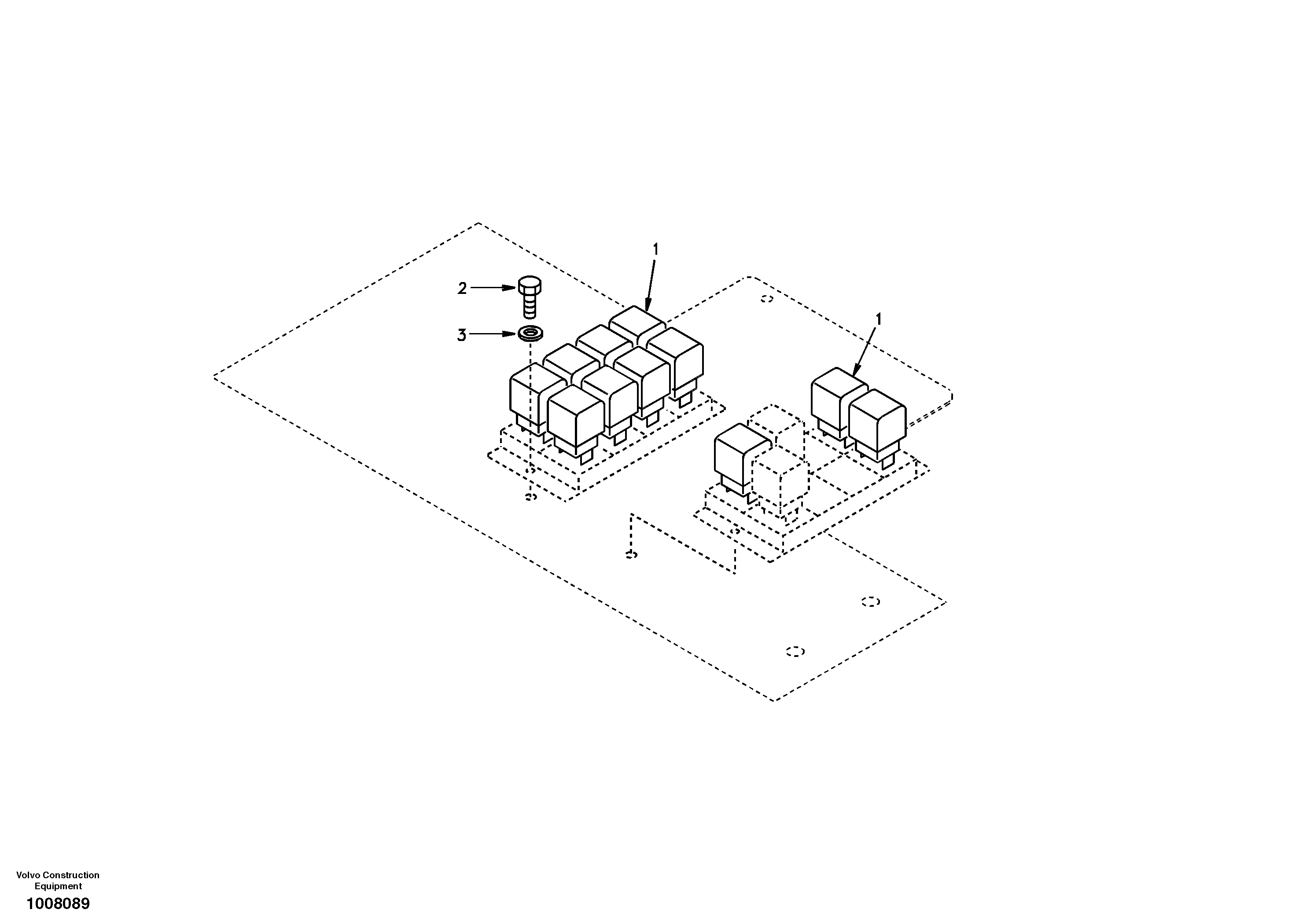 1
2
3
1

Volvo Construction Equipment
1008089