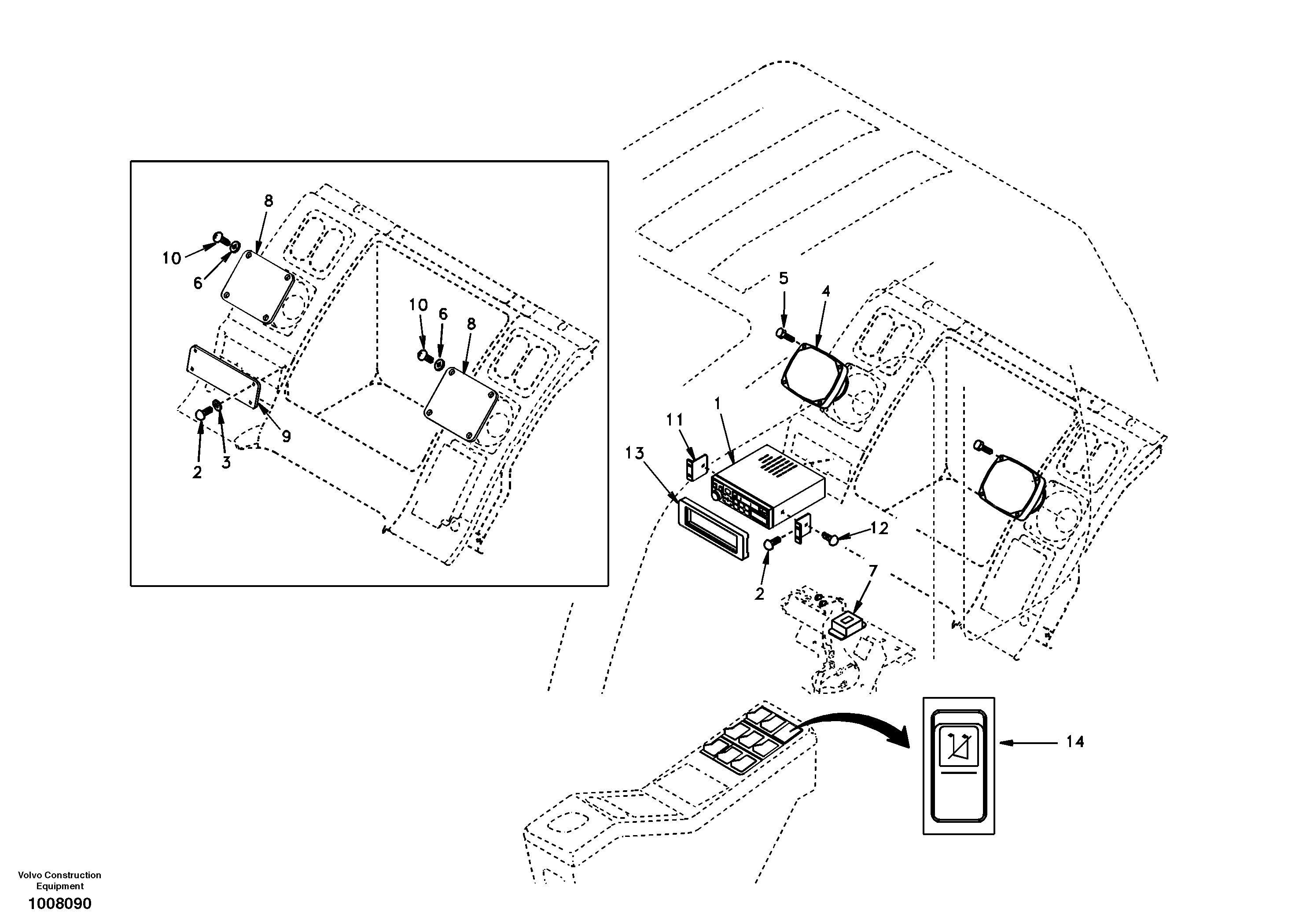 8
10
6
10
6
8
9
2
3
5
4
11
1
13
12
2
7
14

Volvo Construction Equipment
1008090