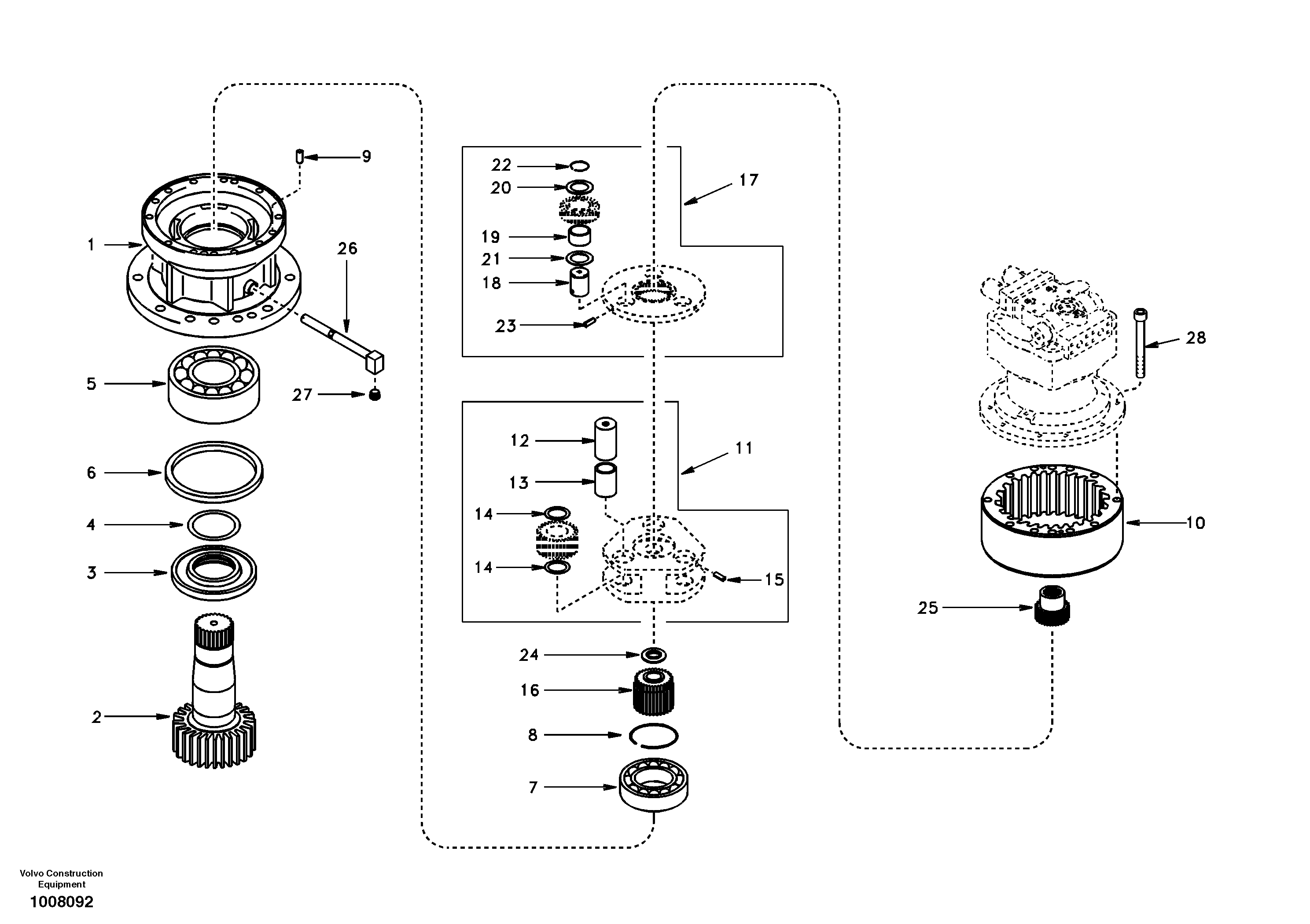 9
1
26
5
27
6
4
3
2
22
20
17
19
21
18
23
12
11
13
14
14
15
24
16
8
7
28
10
25

Volvo Construction Equipment
1008092