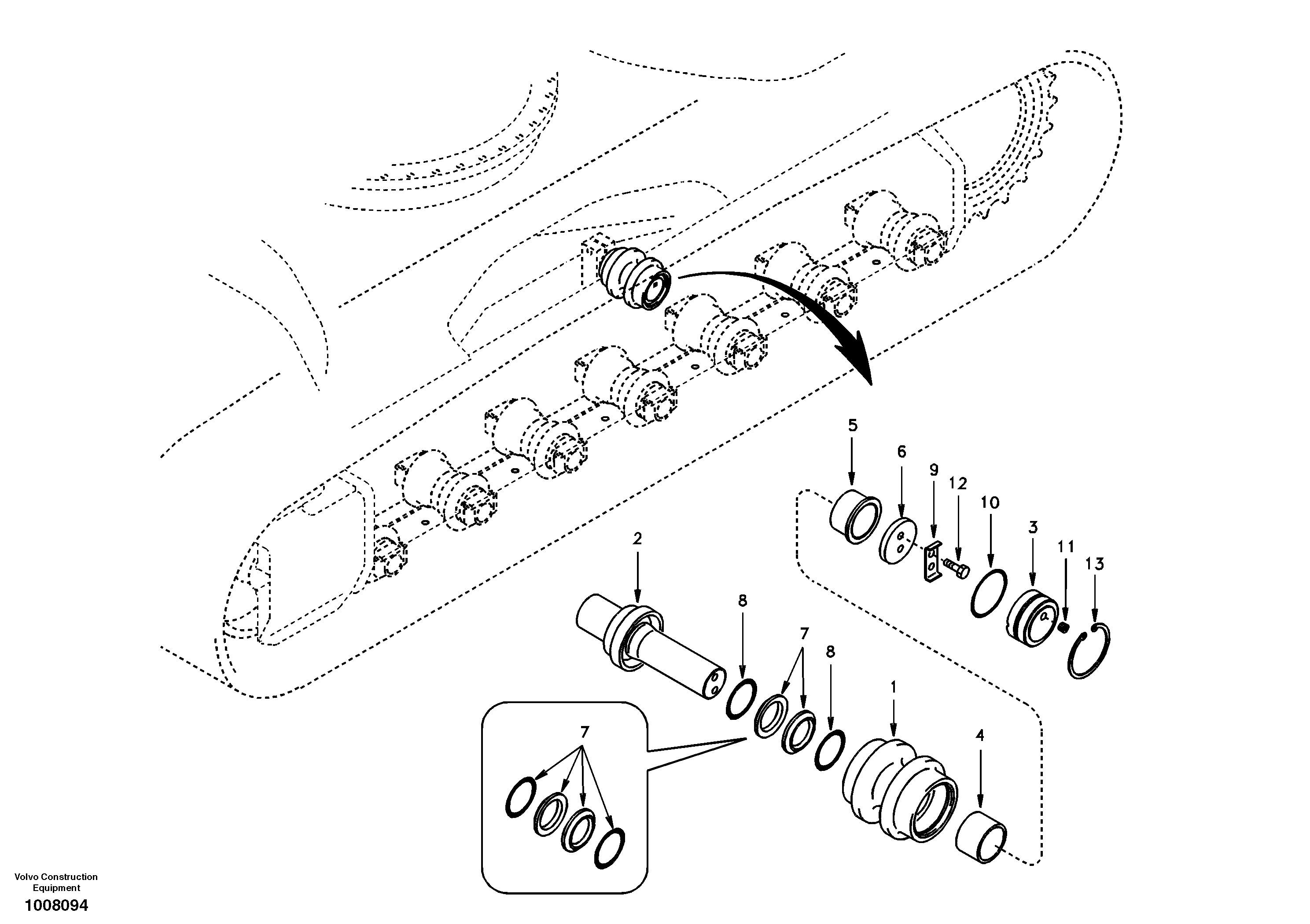 5
6
9
12
10
3
11
13
2
8
7
8
1
4
7

Volvo Construction Equipment
1008094