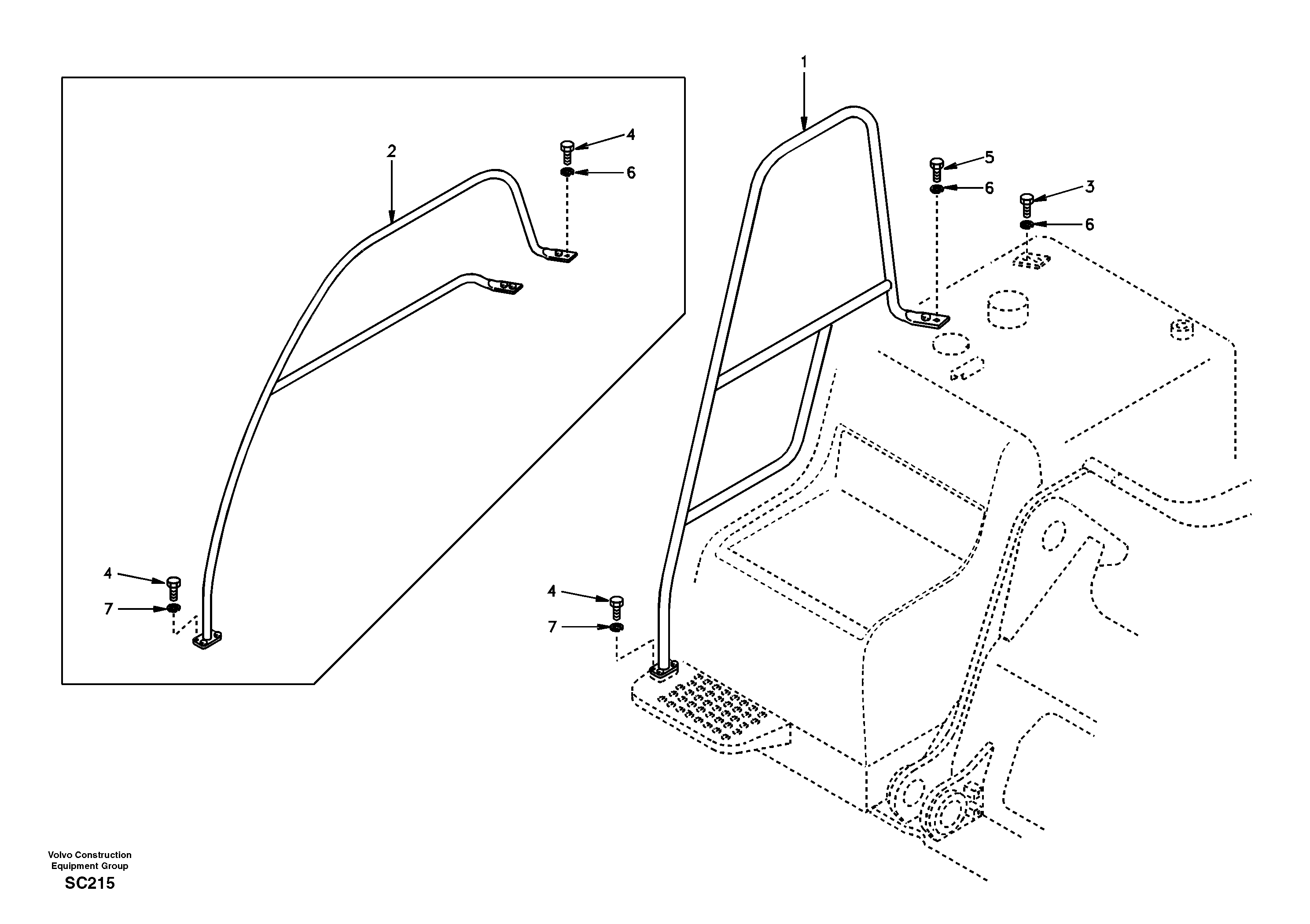 2

4

6

4

7

1

5

6

3

6

4

7

Volvo Construction Equipment Group

SC215