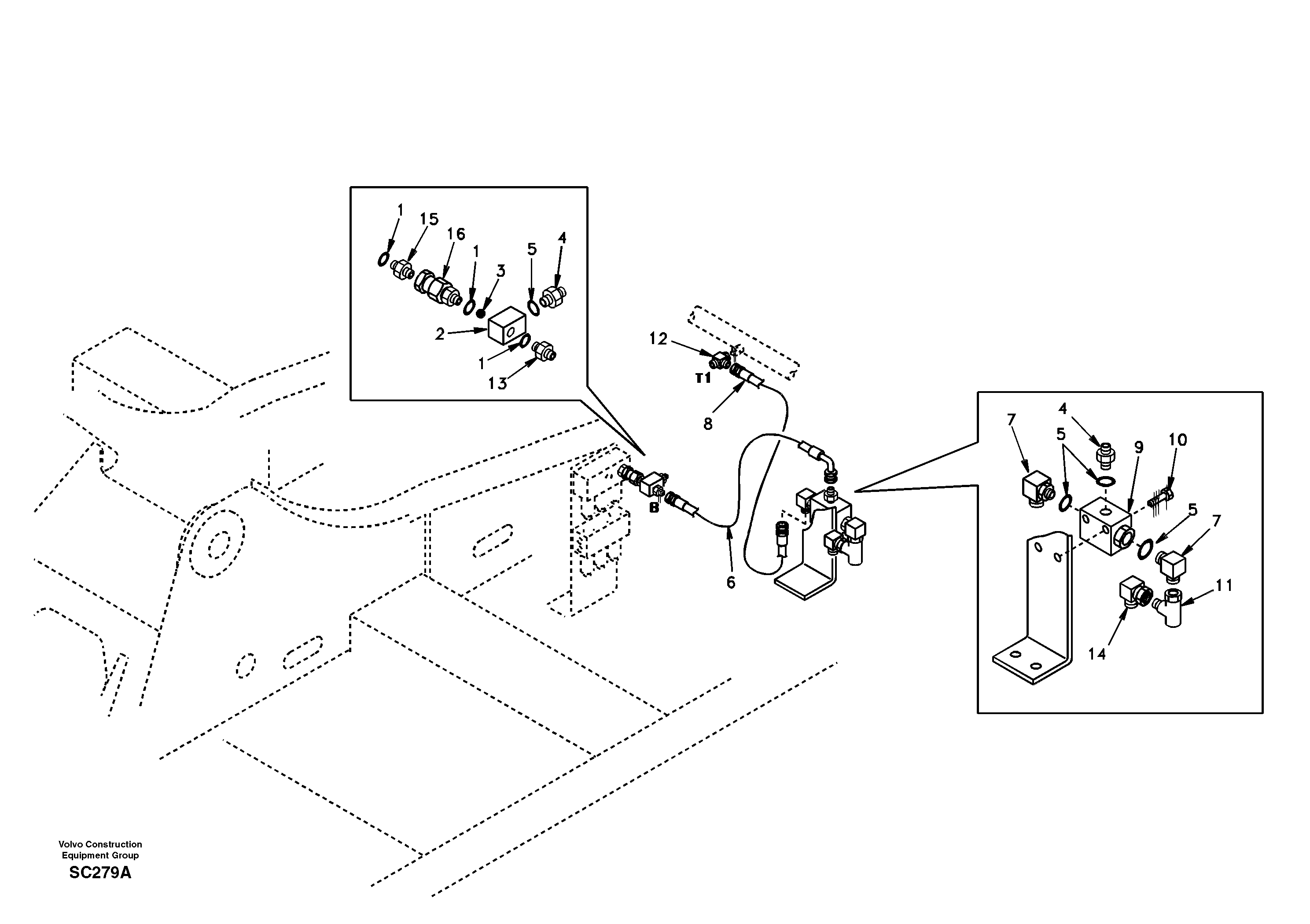 1
15
16
1
3
5
4
2
1
13
12
T1
8
B
6
7
4
5
9
10
5
7
11
14

Volvo Construction
Equipment Group
SC279A