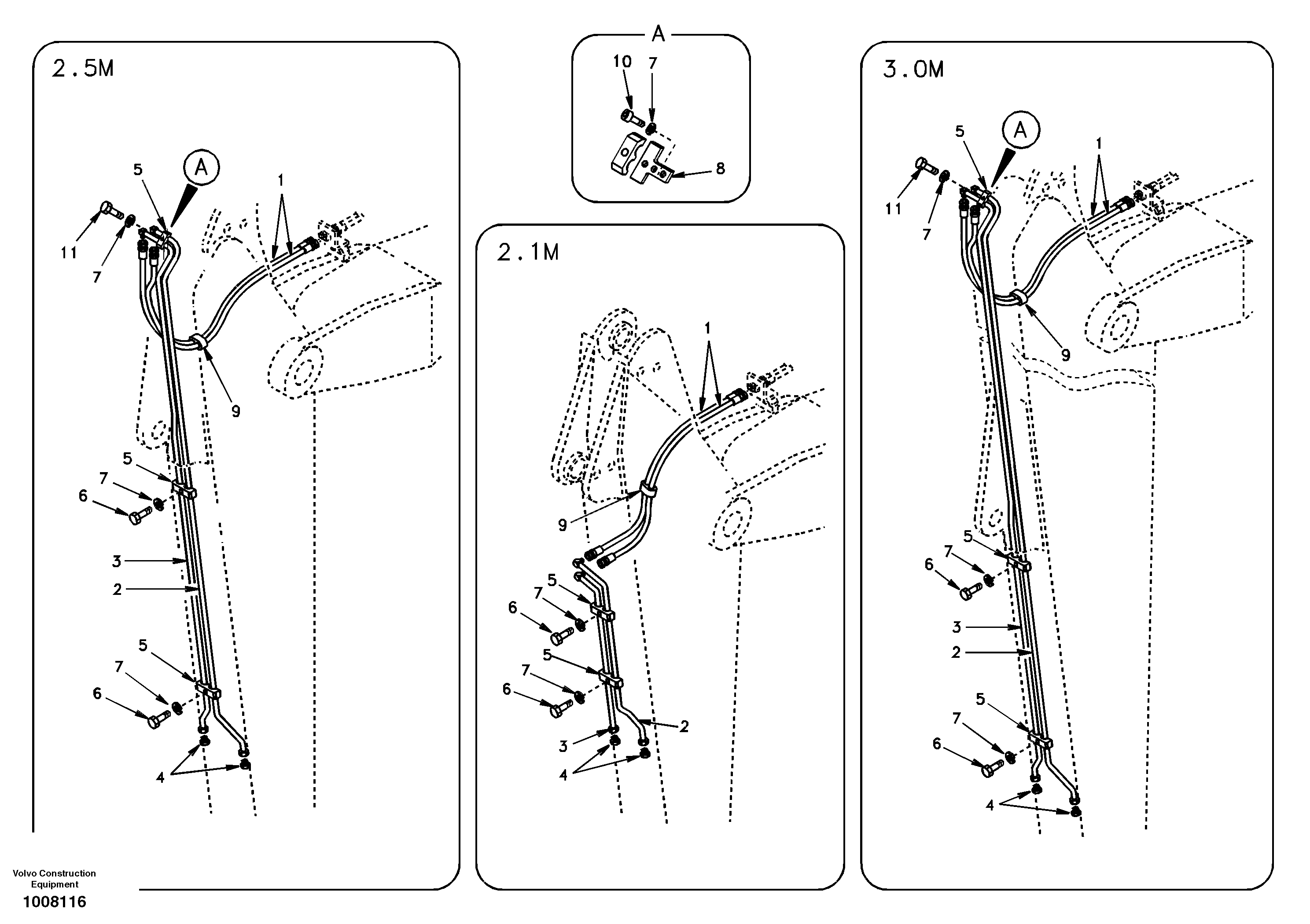 2.5M

A

5

1

11

7

9

5

7

6

3

2

5

7

6

4

A

10 7

8

2.1M

1

9

5

7

6

5

7

6

2

3

4

3.0M

A

5

1

11

7

9

5

7

6

3

2

5

7

6

4

Volvo Construction Equipment

1008116