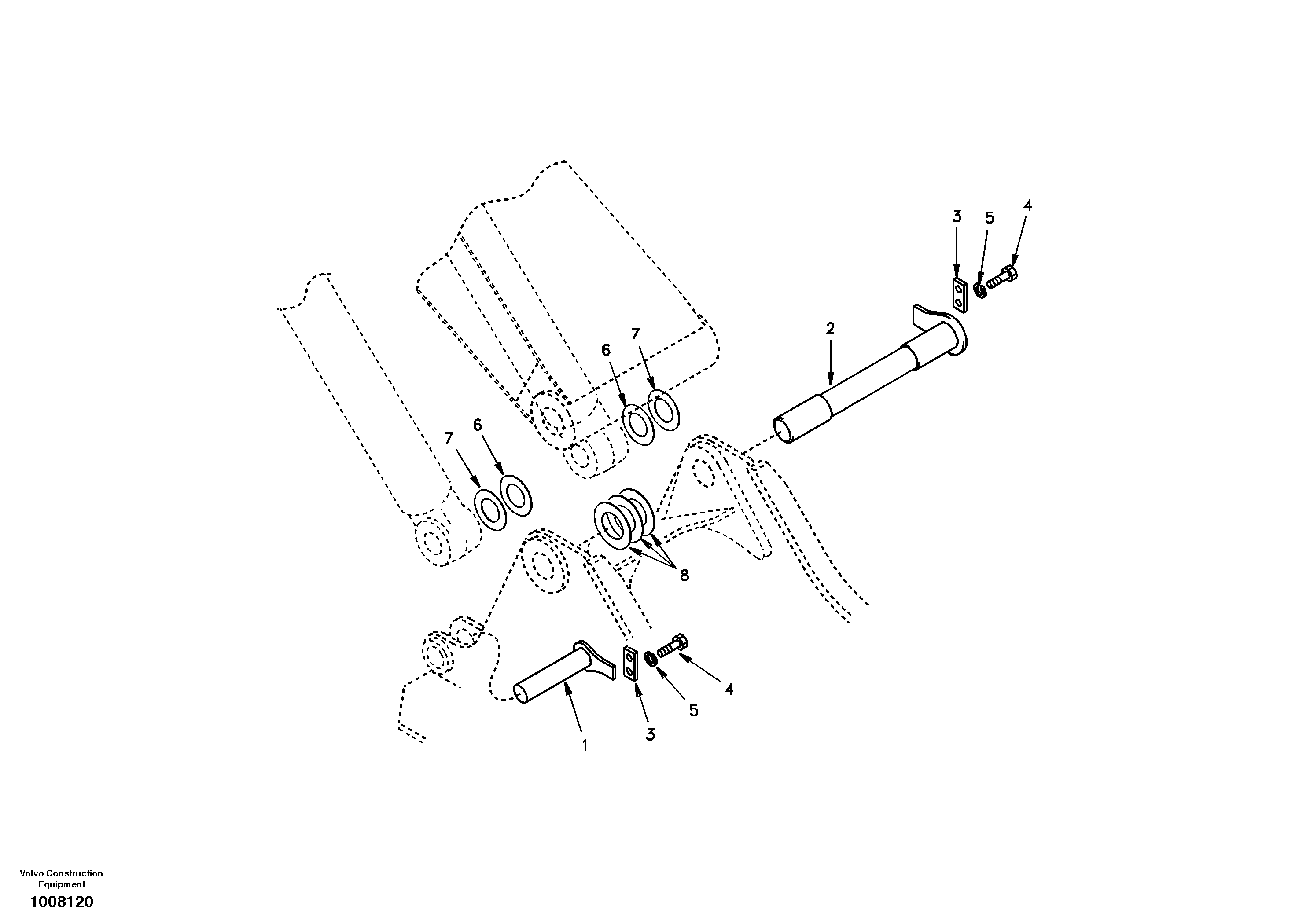 3
5
4
2
6
7
7
6
8
4
5
3
1

Volvo Construction Equipment
1008120