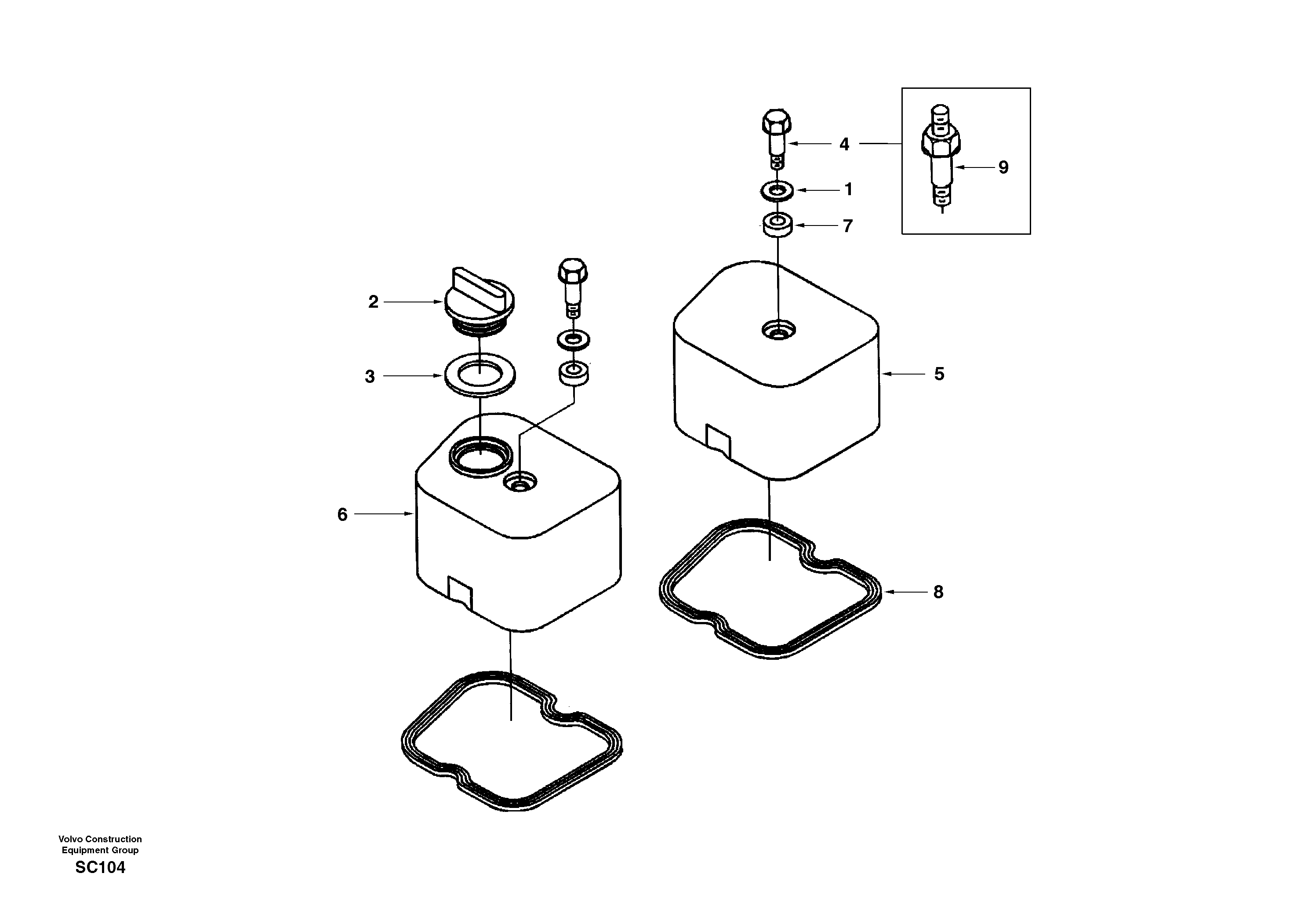 4
9
1
7
2
3
5
6
8
Volvo Construction Equipment Group
SC104