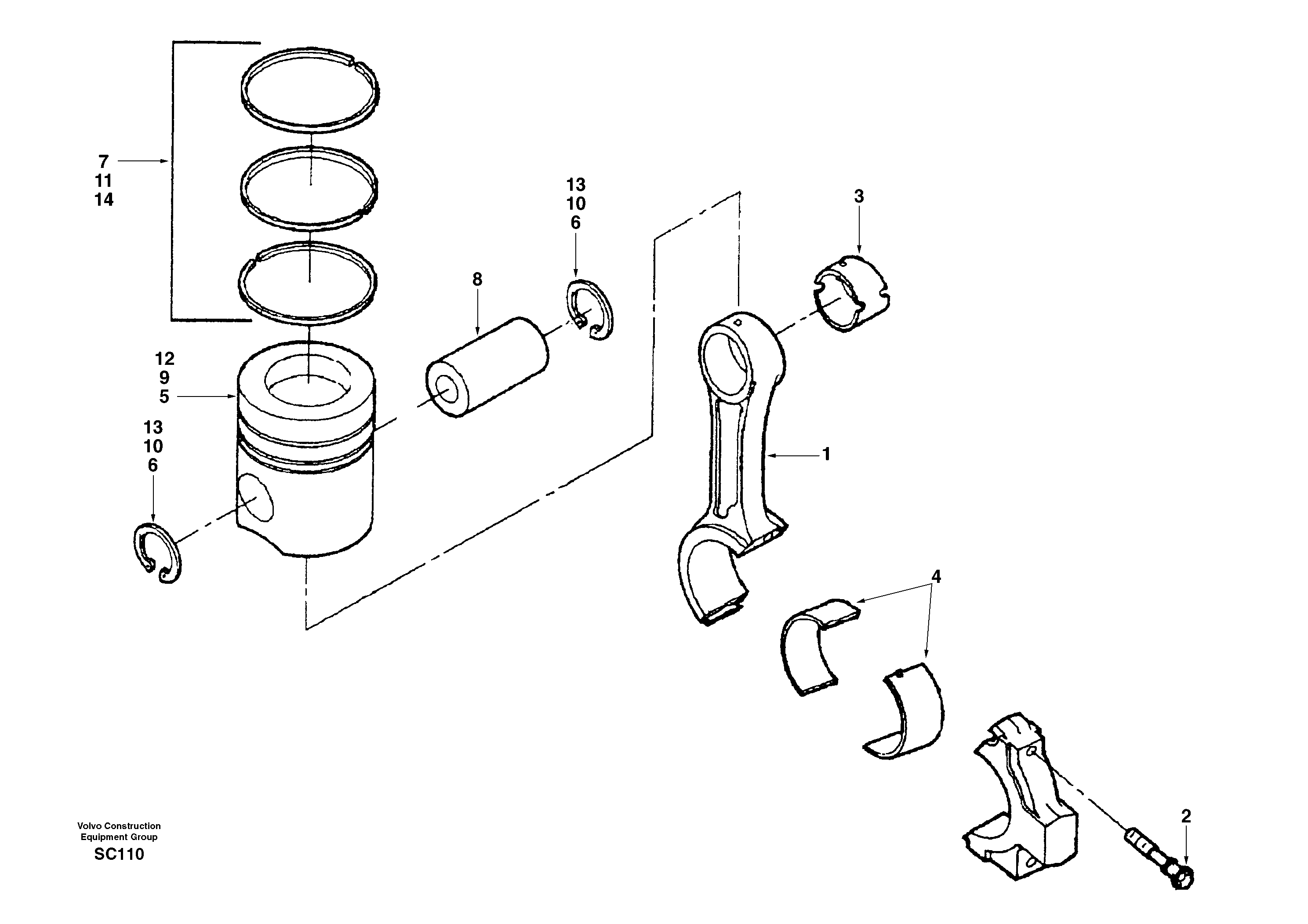 7
11
14

13
10
6

3

8

12
9
5

13
10
6

1

4

2

Volvo Construction
Equipment Group
SC110