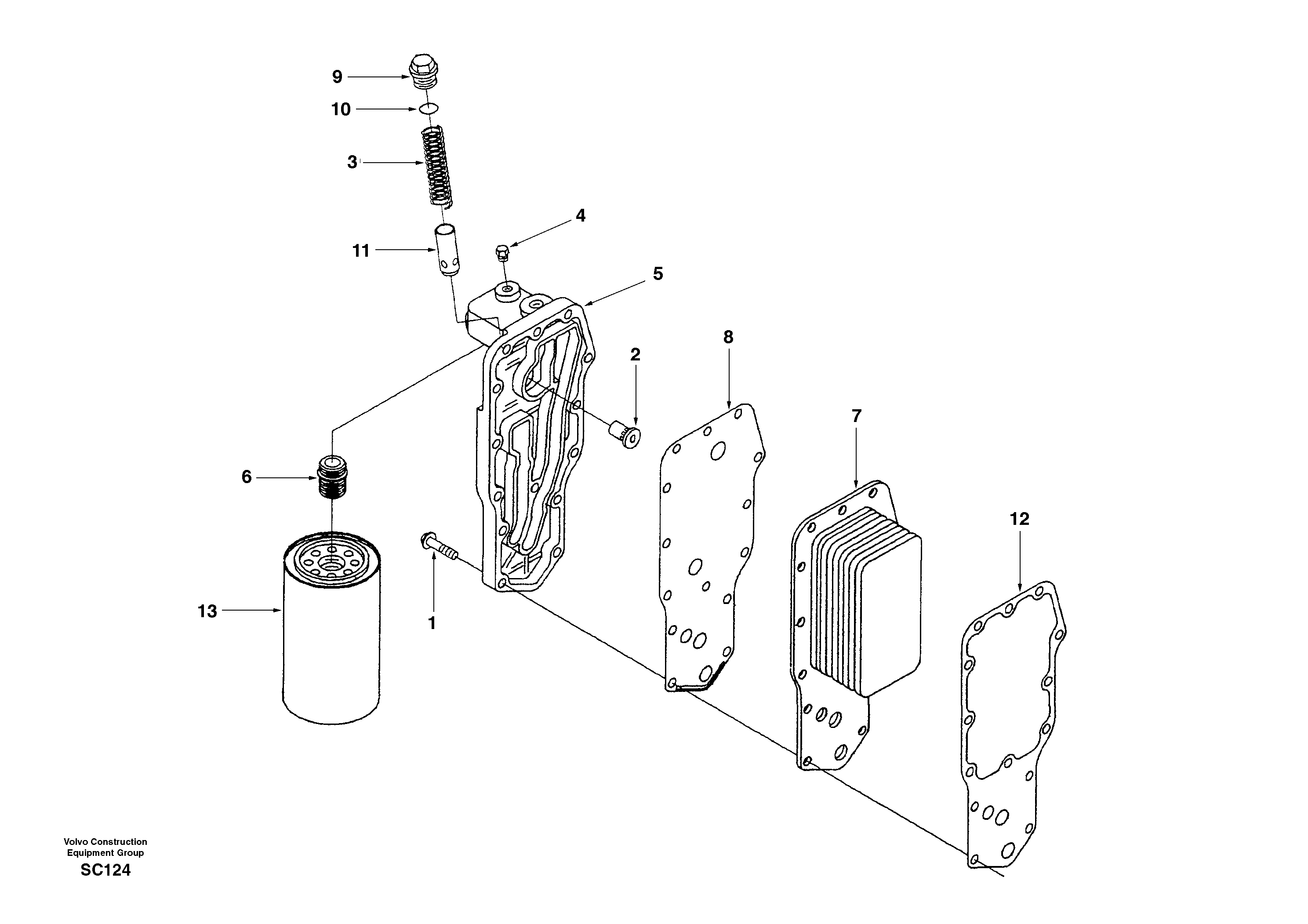 9
10
3
4
11
5
8
2
7
6
12
13
1

Volvo Construction
Equipment Group
SC124