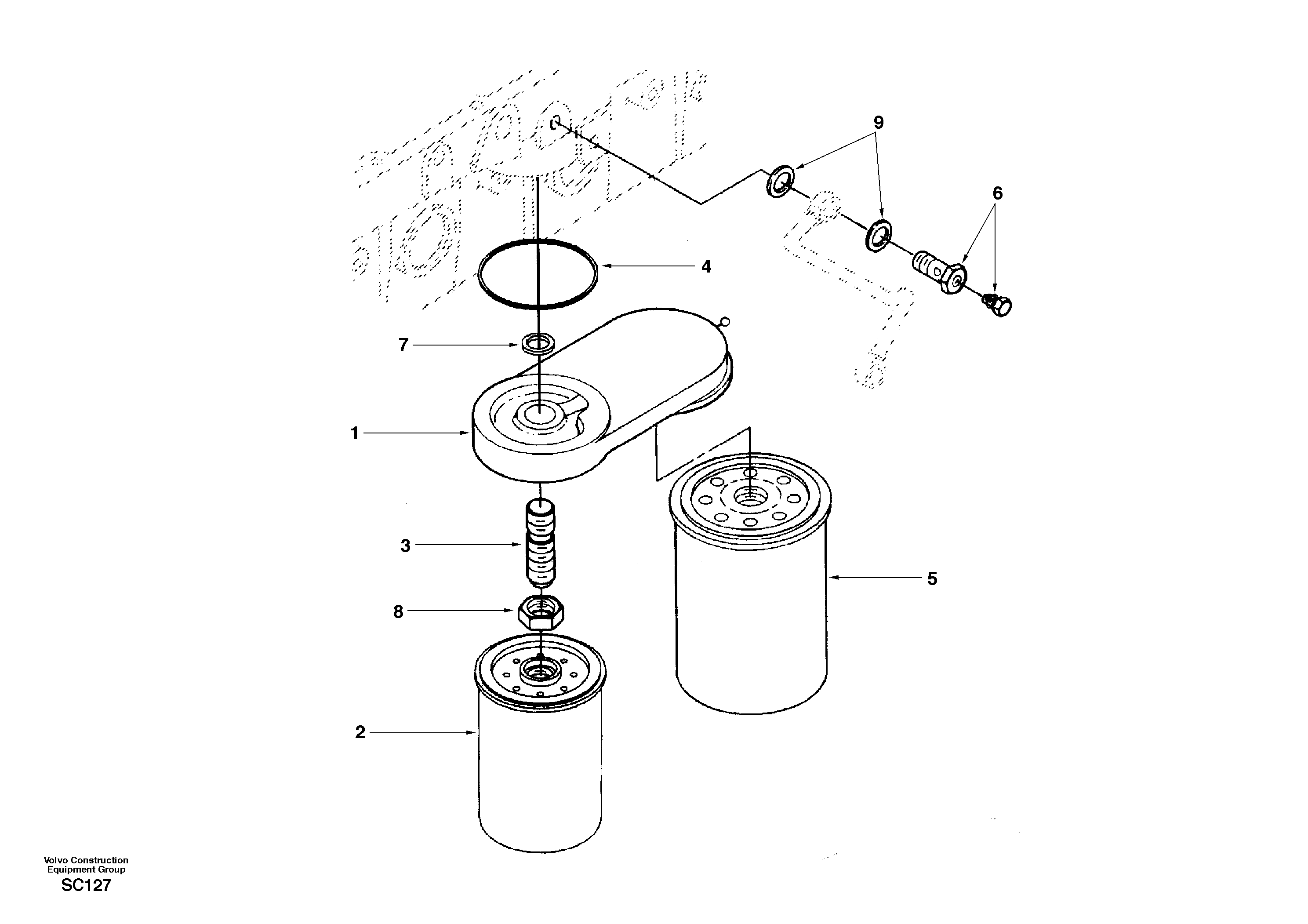 9

6

4

7

1

3

5

8

2

Volvo Construction Equipment Group

SC127