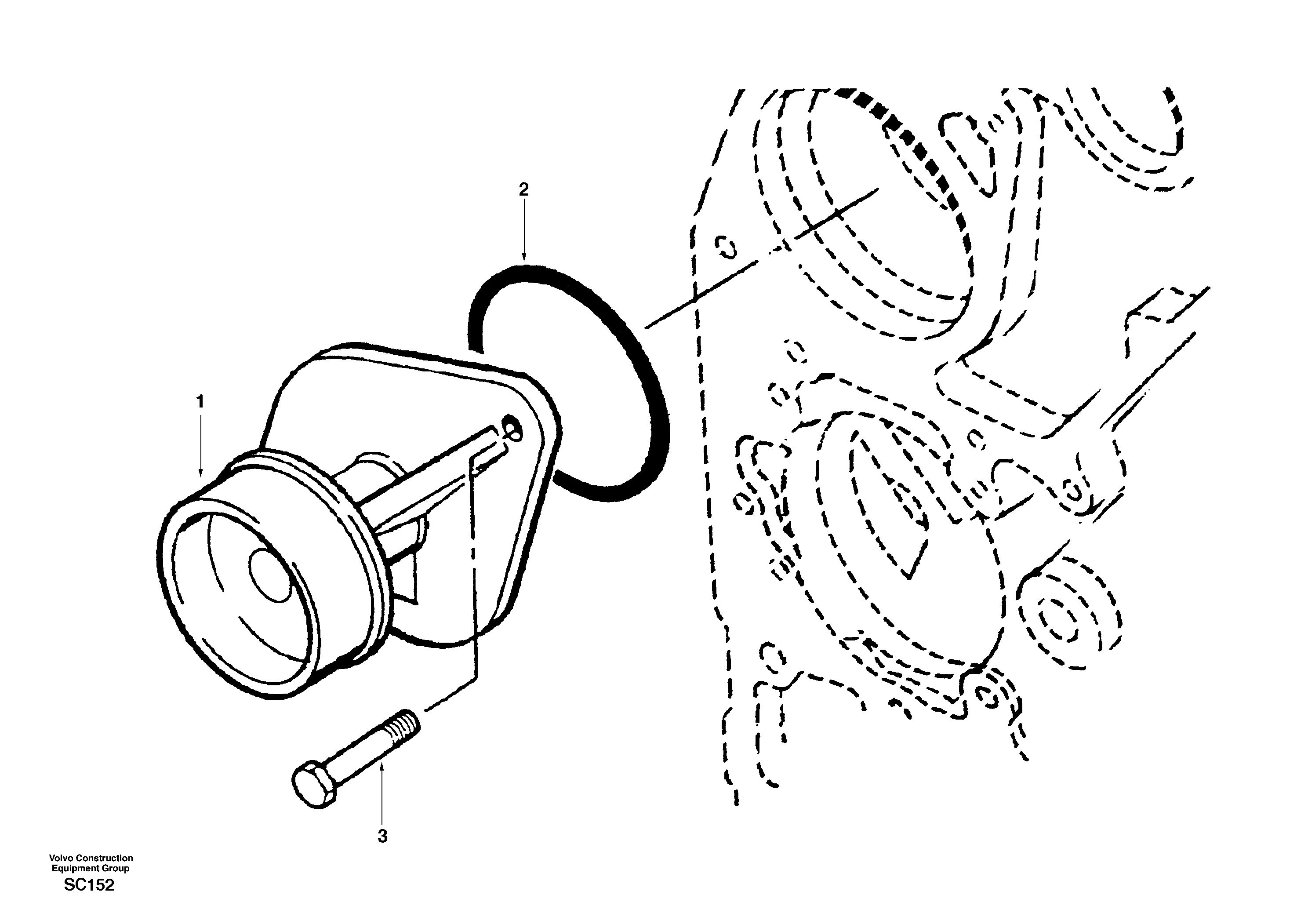 2

1

3

Volvo Construction Equipment Group

SC152