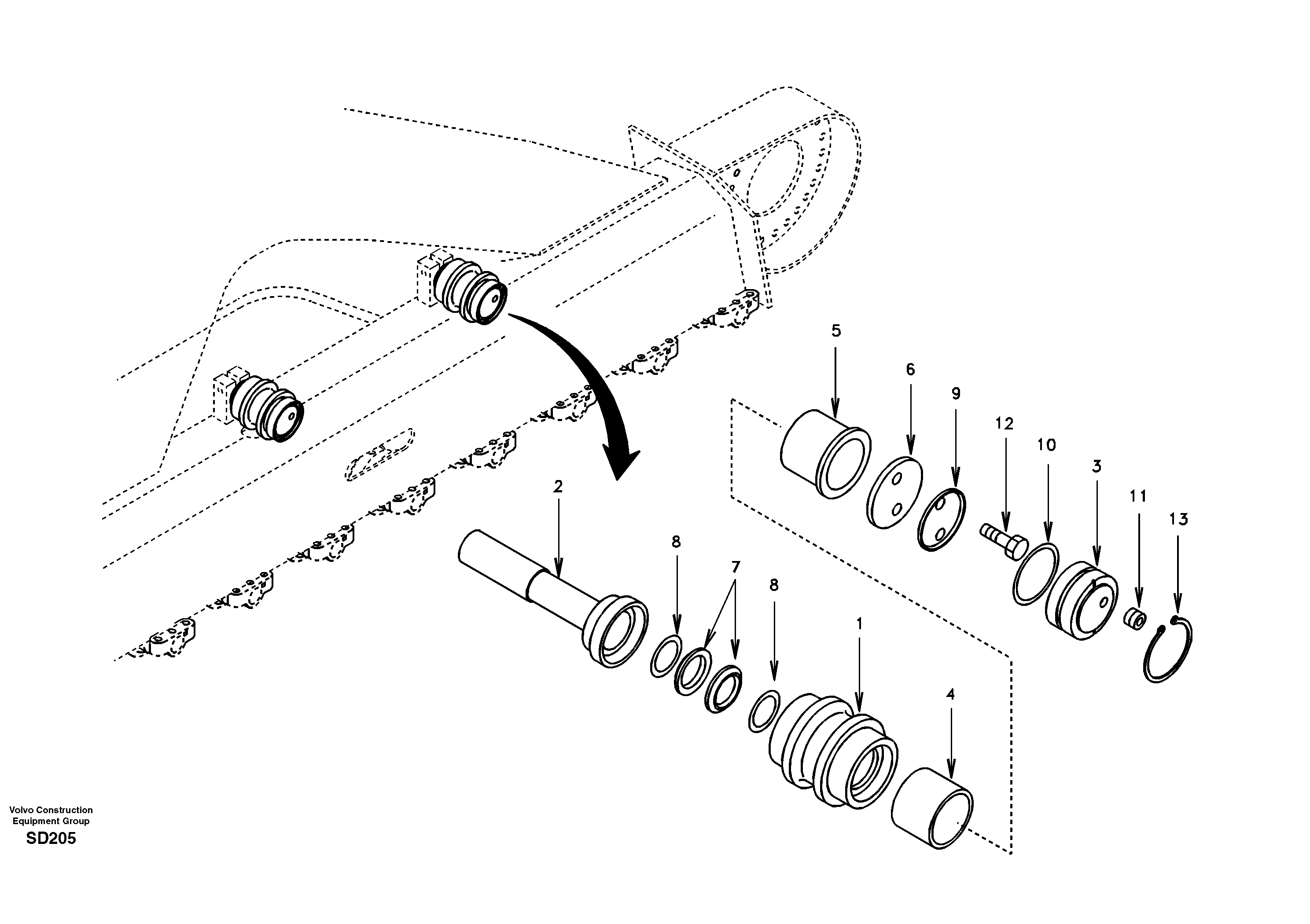 5
6
9
12
10
3
11
13
2
8
7
8
1
4

Volvo Construction
Equipment Group
SD205