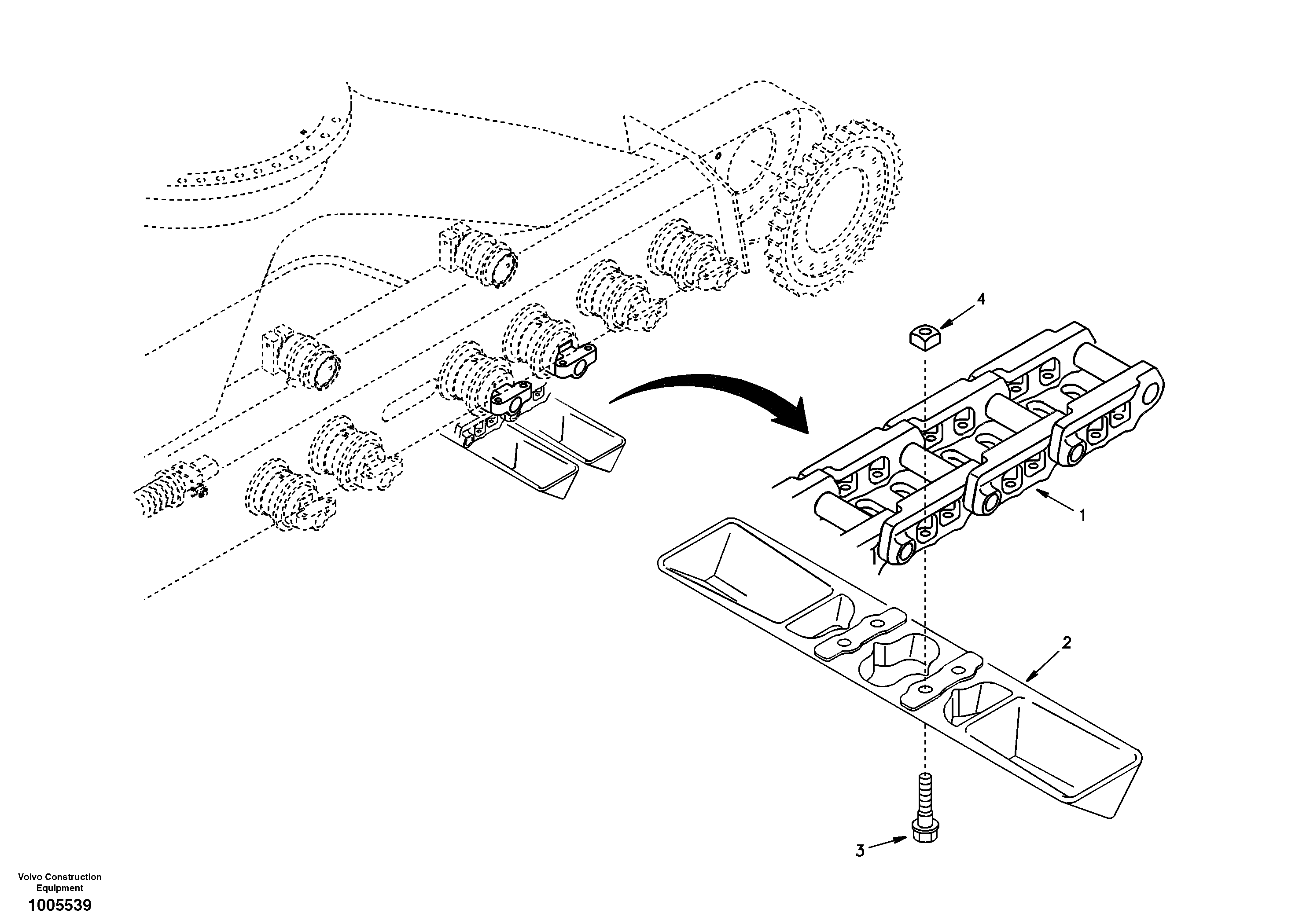 4

1

2

3

Volvo Construction Equipment

1005539