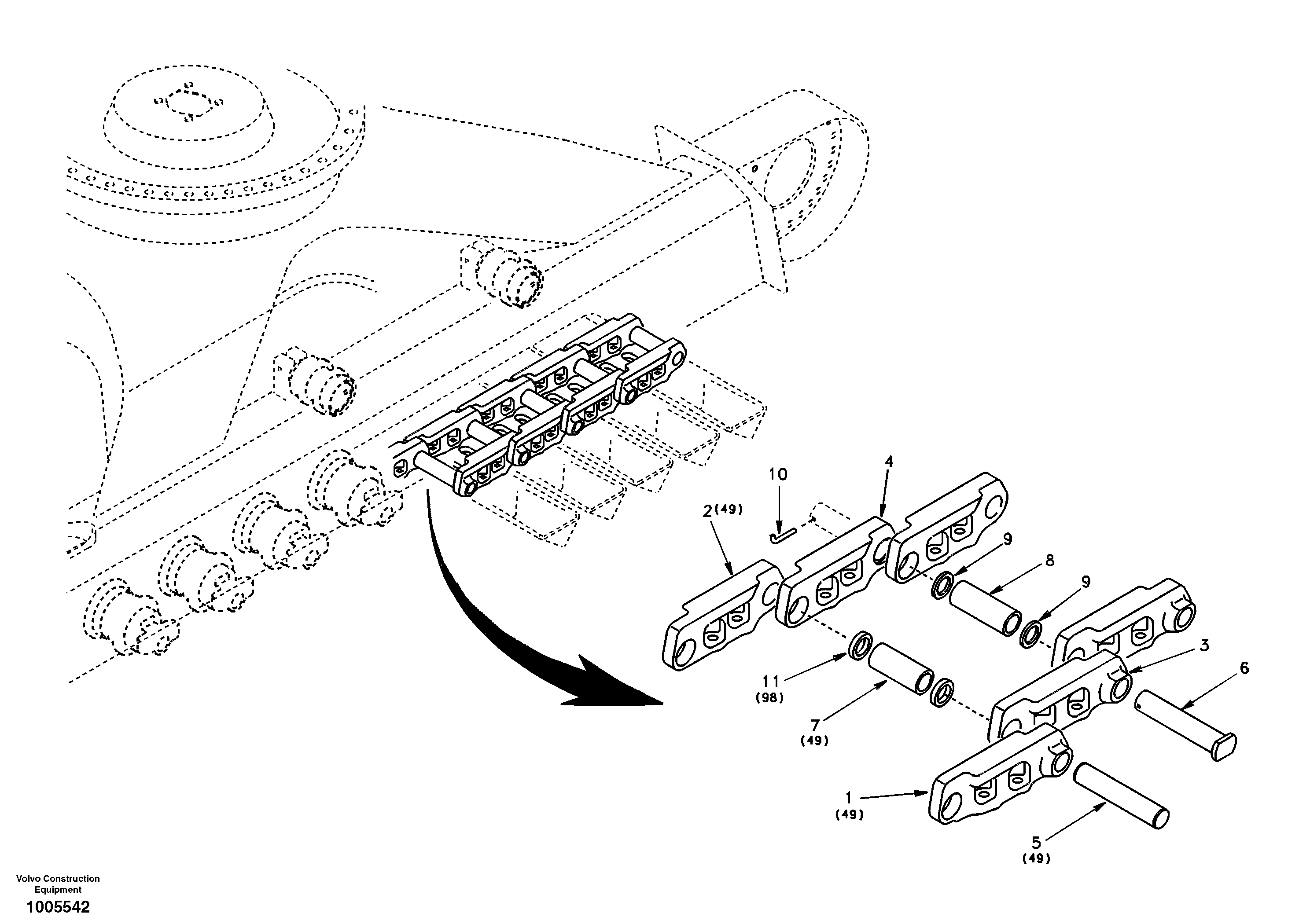 10
4
2(49)
9
8
9
3
6
11
(98)
7
(49)
1
(49)
5
(49)

Volvo Construction Equipment
1005542