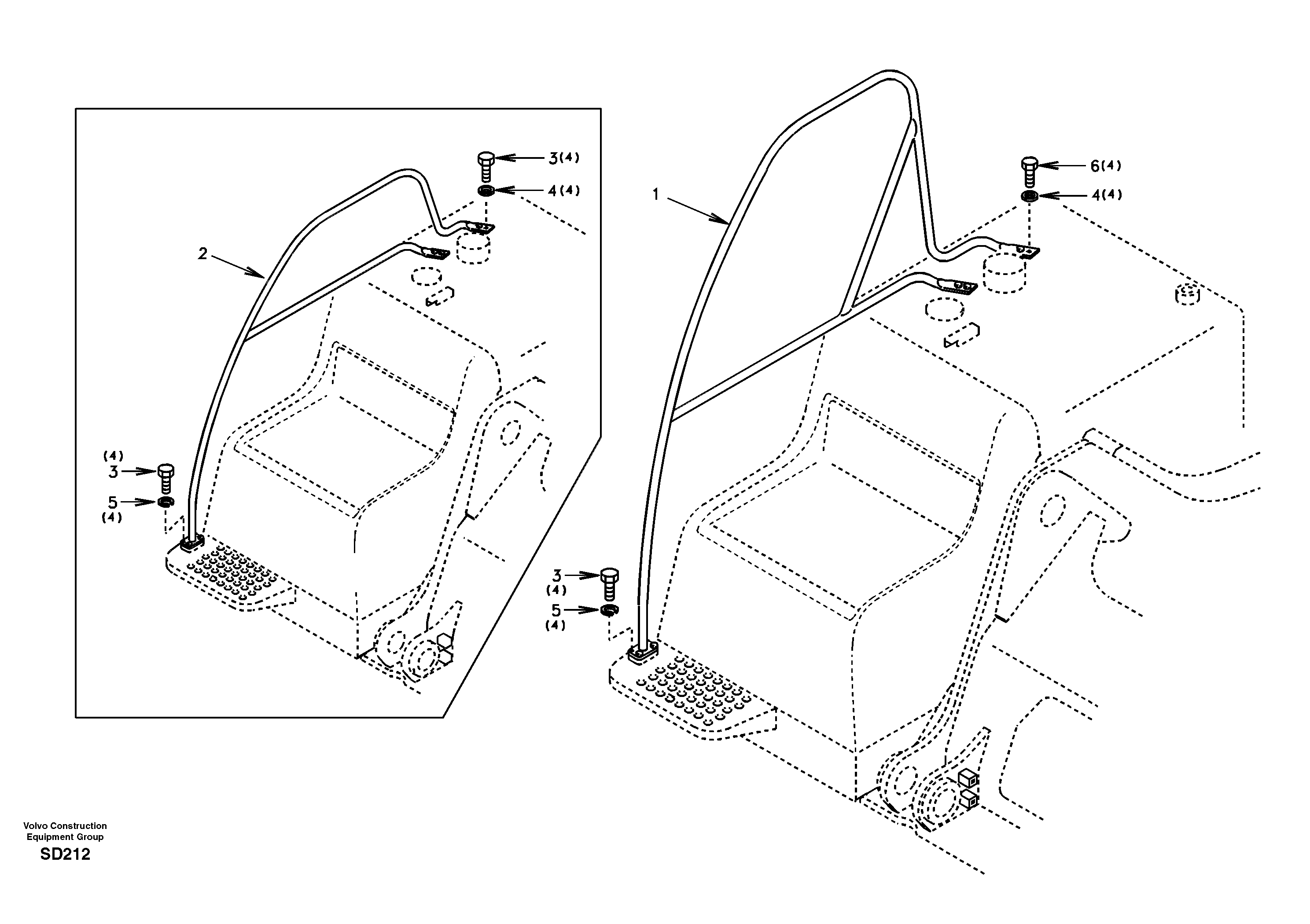 3(4)

4(4)

2

(4)
3

5
(4)

1

6(4)

4(4)

3
(4)

5
(4)

Volvo Construction
Equipment Group

SD212