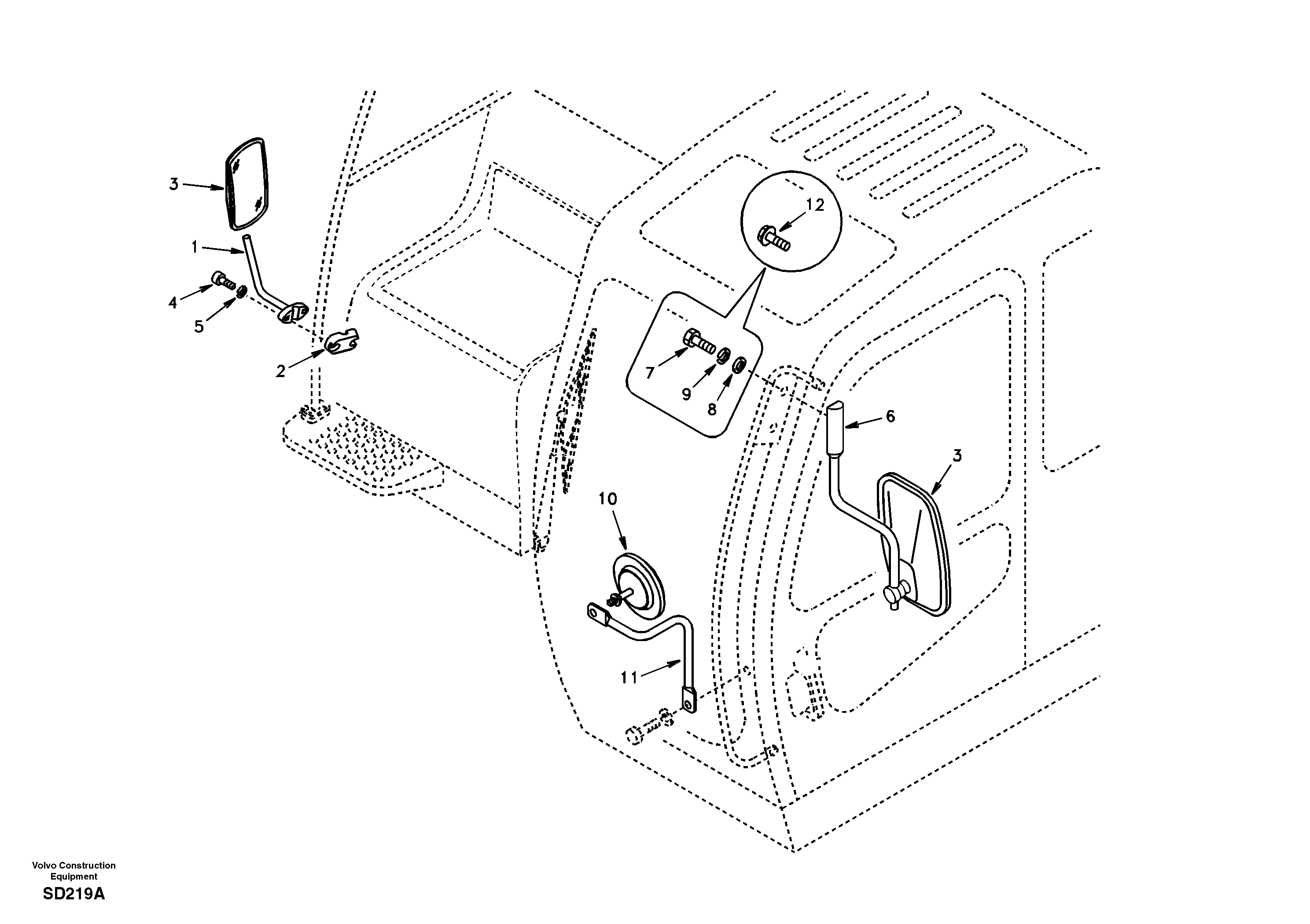 3

1

4

5

2

12

7

9

8

6

3

10

11

Volvo Construction Equipment

SD219A