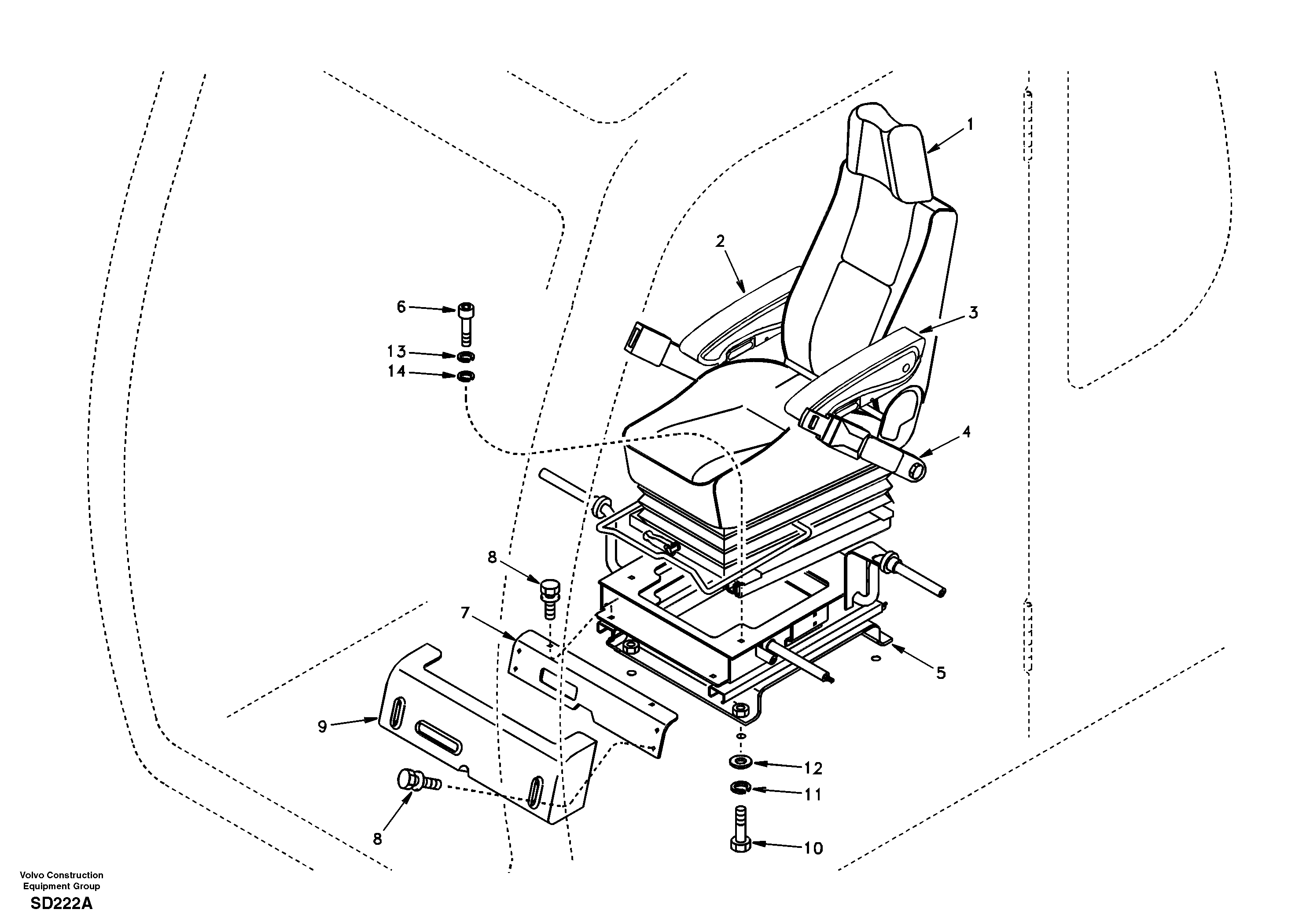 1
2
3
6
13
14
4
8
7
5
9
12
11
8
10

Volvo Construction
Equipment Group
SD222A