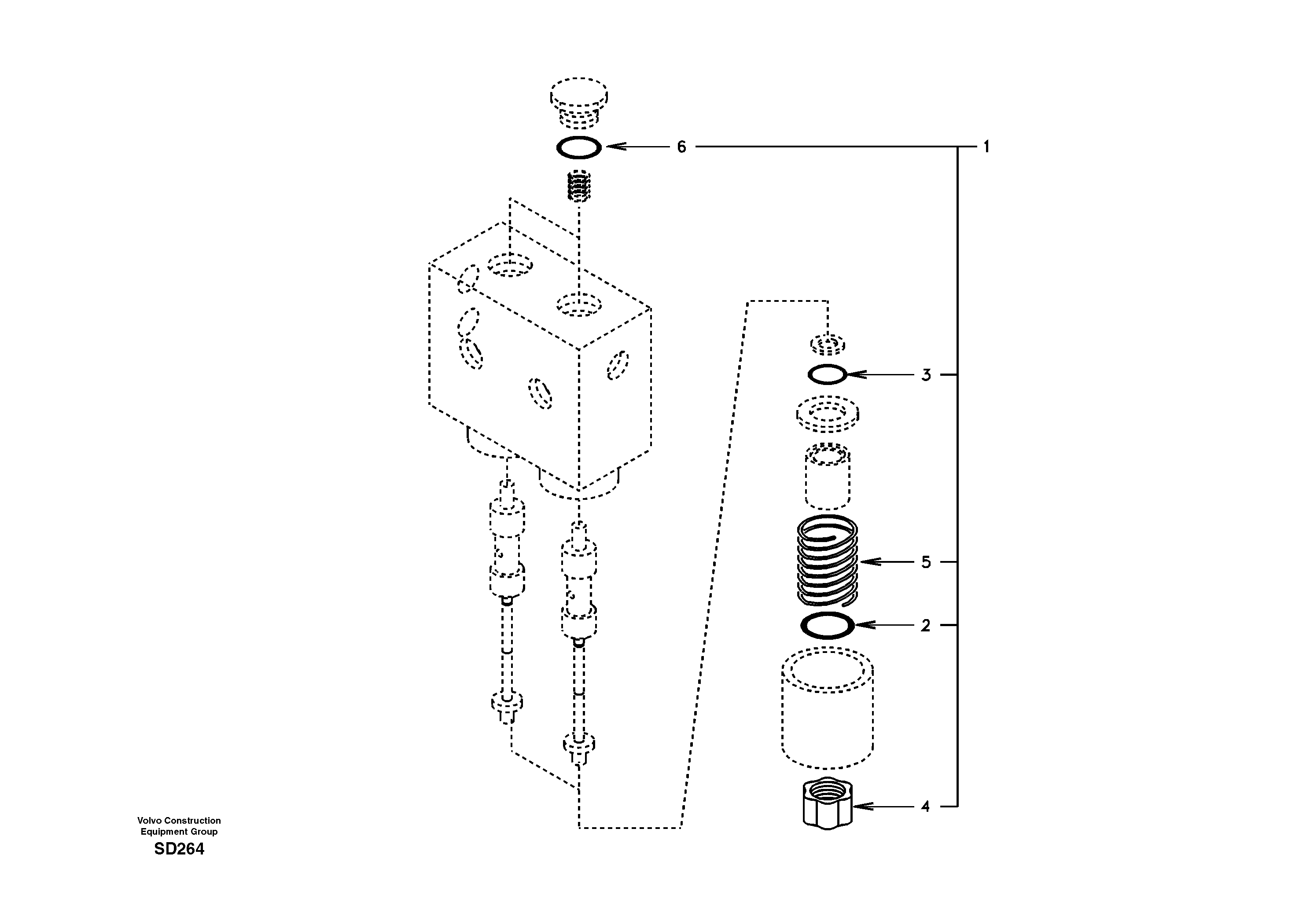 6

1

3

5

2

4

Volvo Construction Equipment Group

SD264