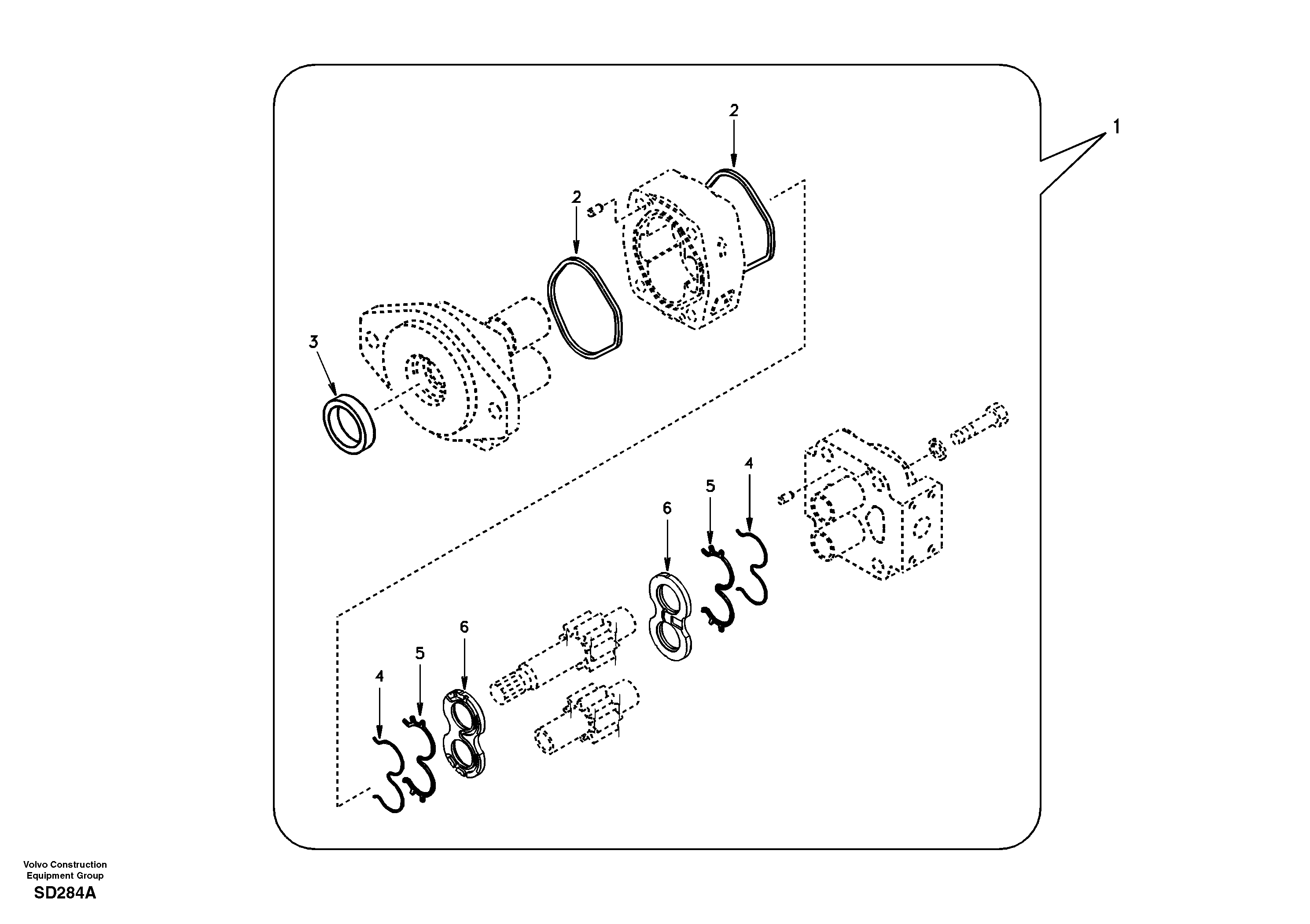 2
1
2
3
4
5
6
6
5
4

Volvo Construction
Equipment Group
SD284A