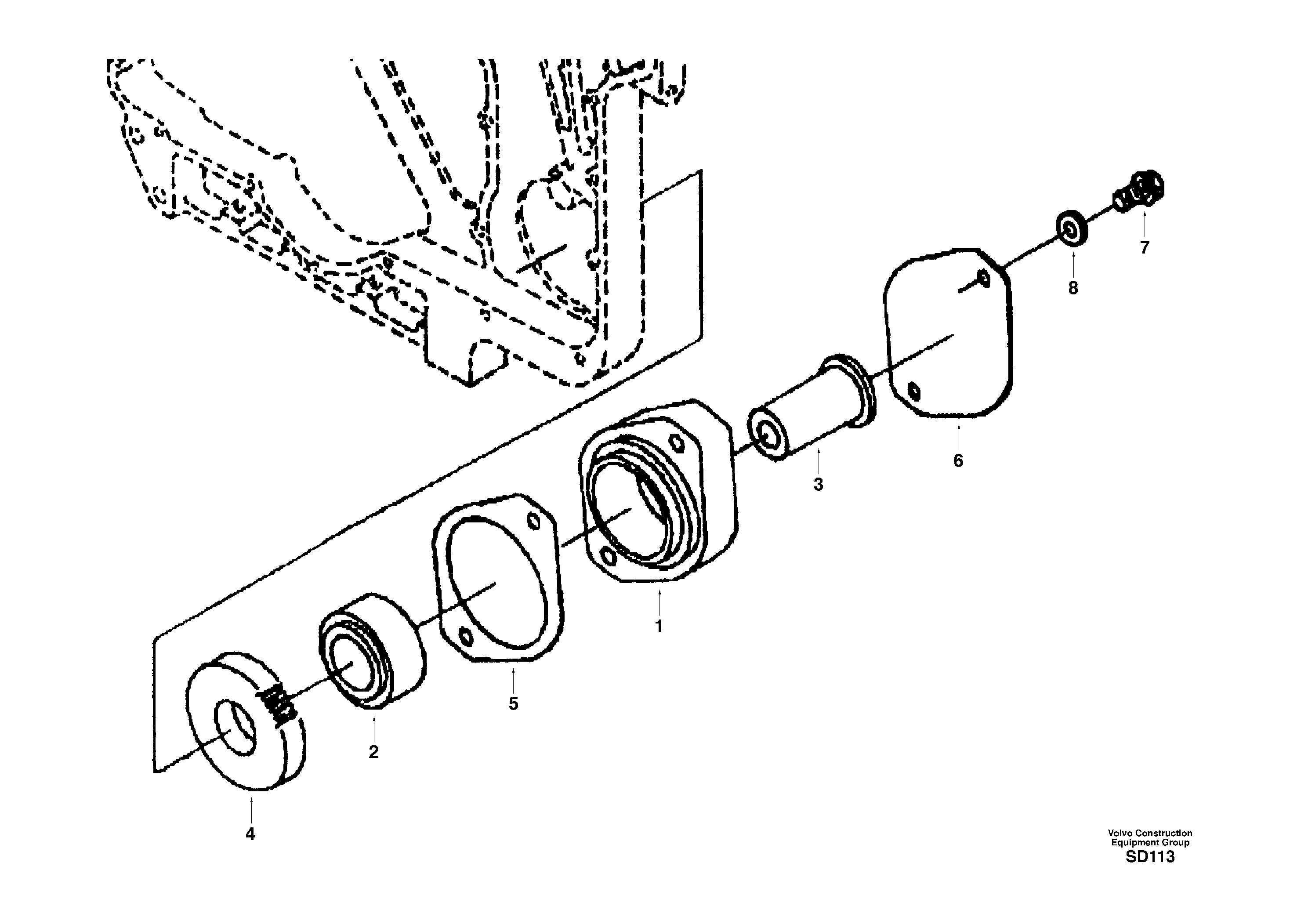 7

8

6

3

1

5

2

4

Volvo Construction Equipment Group
SD113