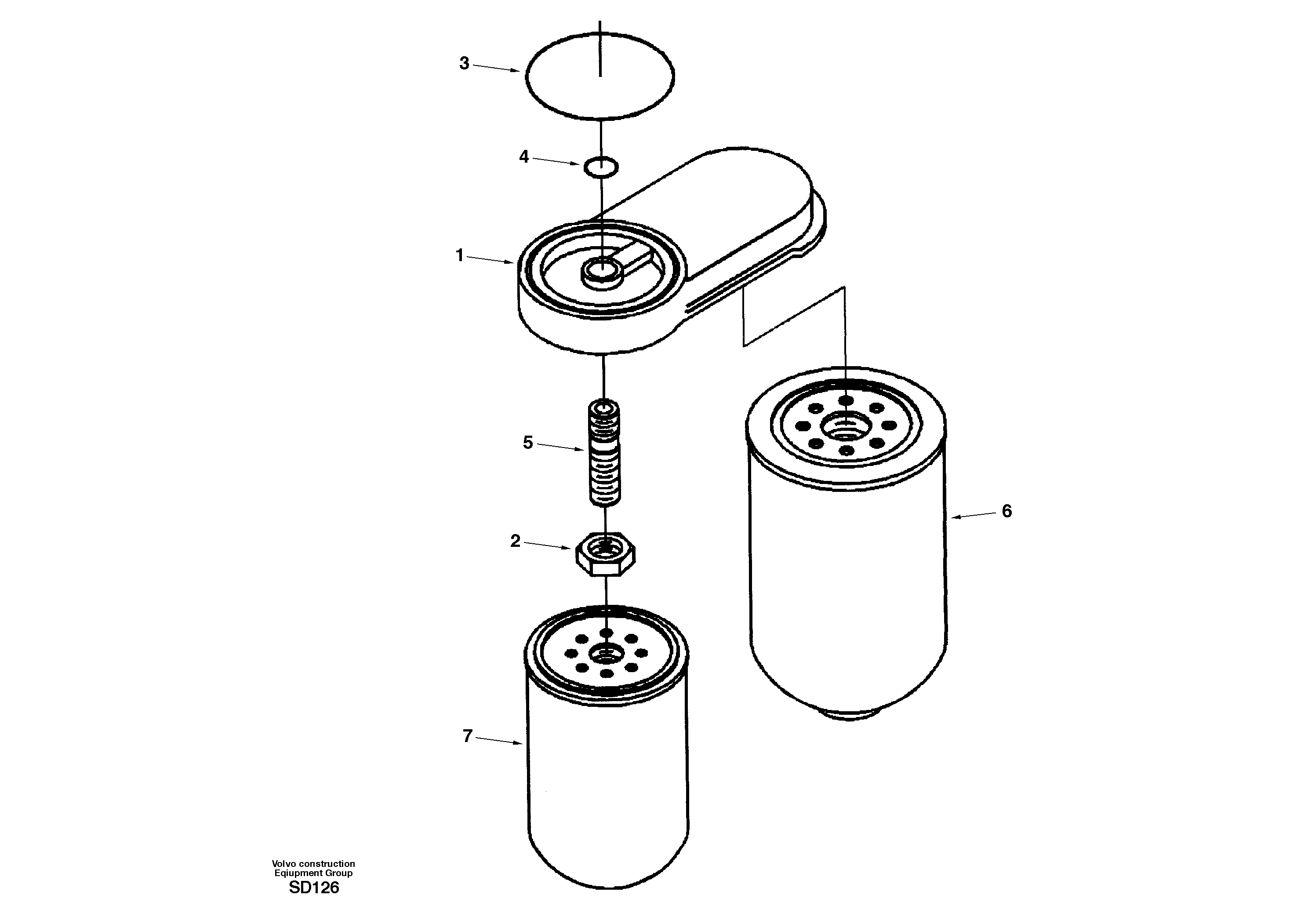 3

4

1

5

6

2

7

Volvo construction
Eqiupment Group
SD126