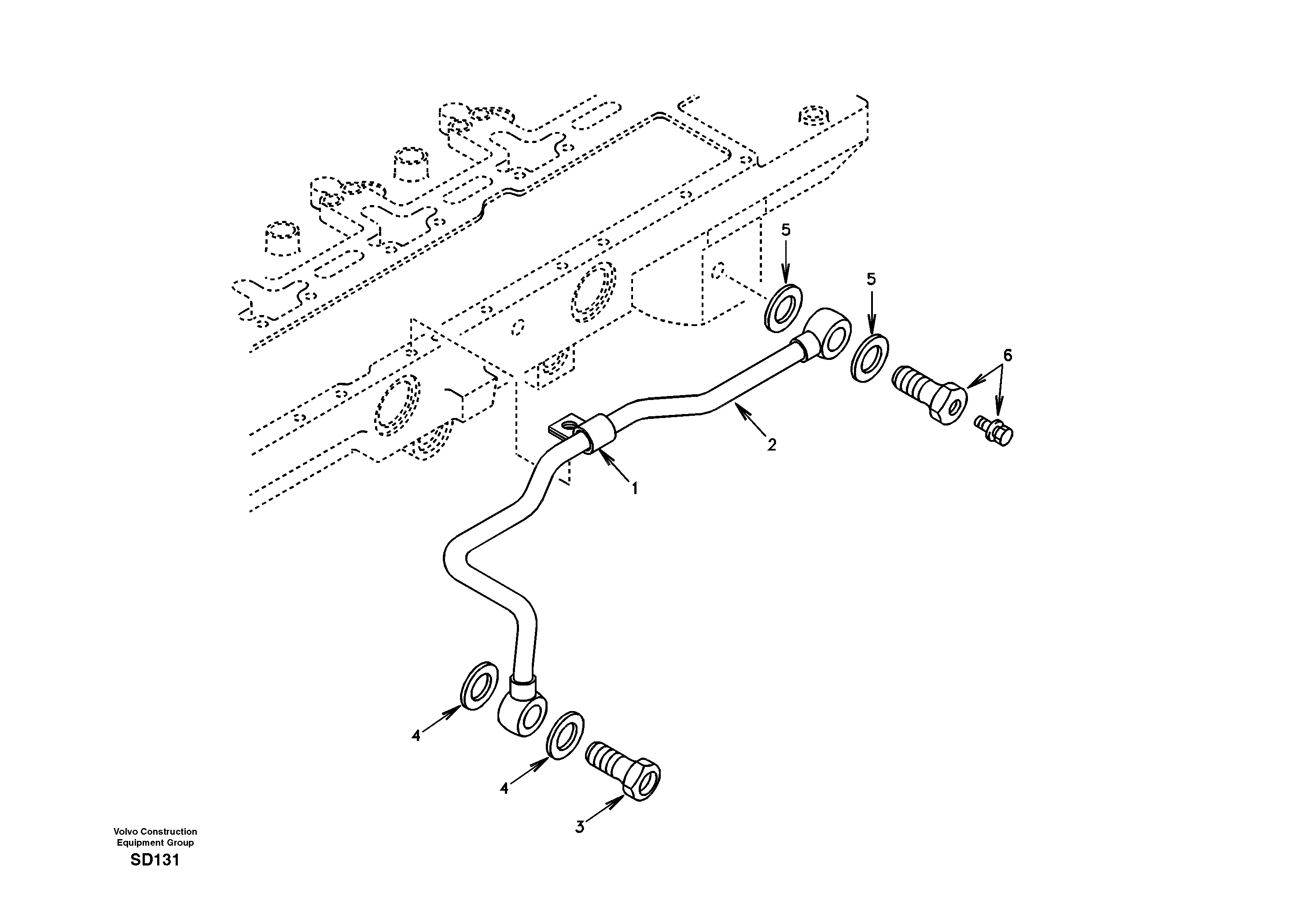 5
5
6
2
1
4
4
3

Volvo Construction
Equipment Group
SD131