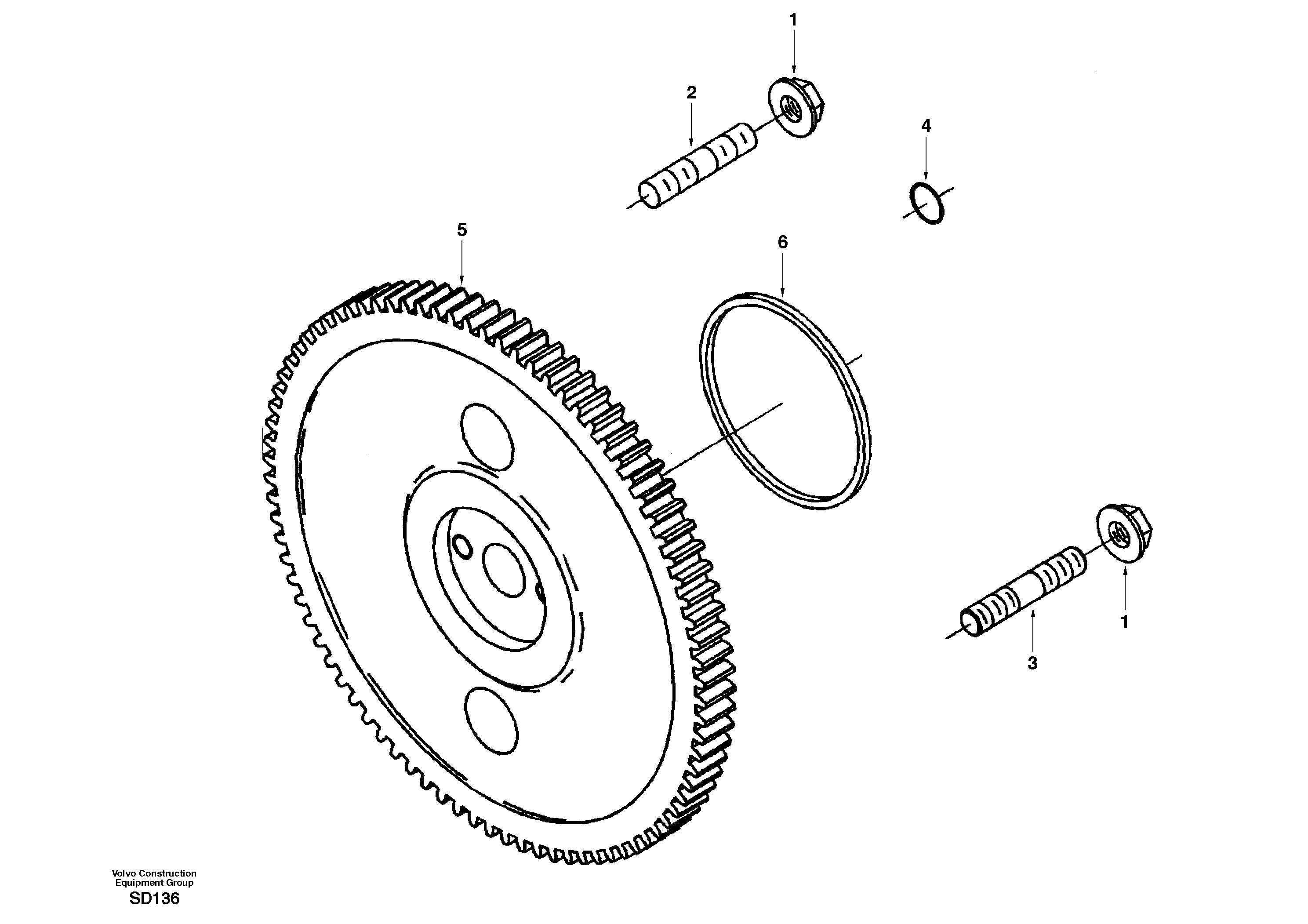 1

2

4

5

6

1

3

Volvo Construction Equipment Group
SD136