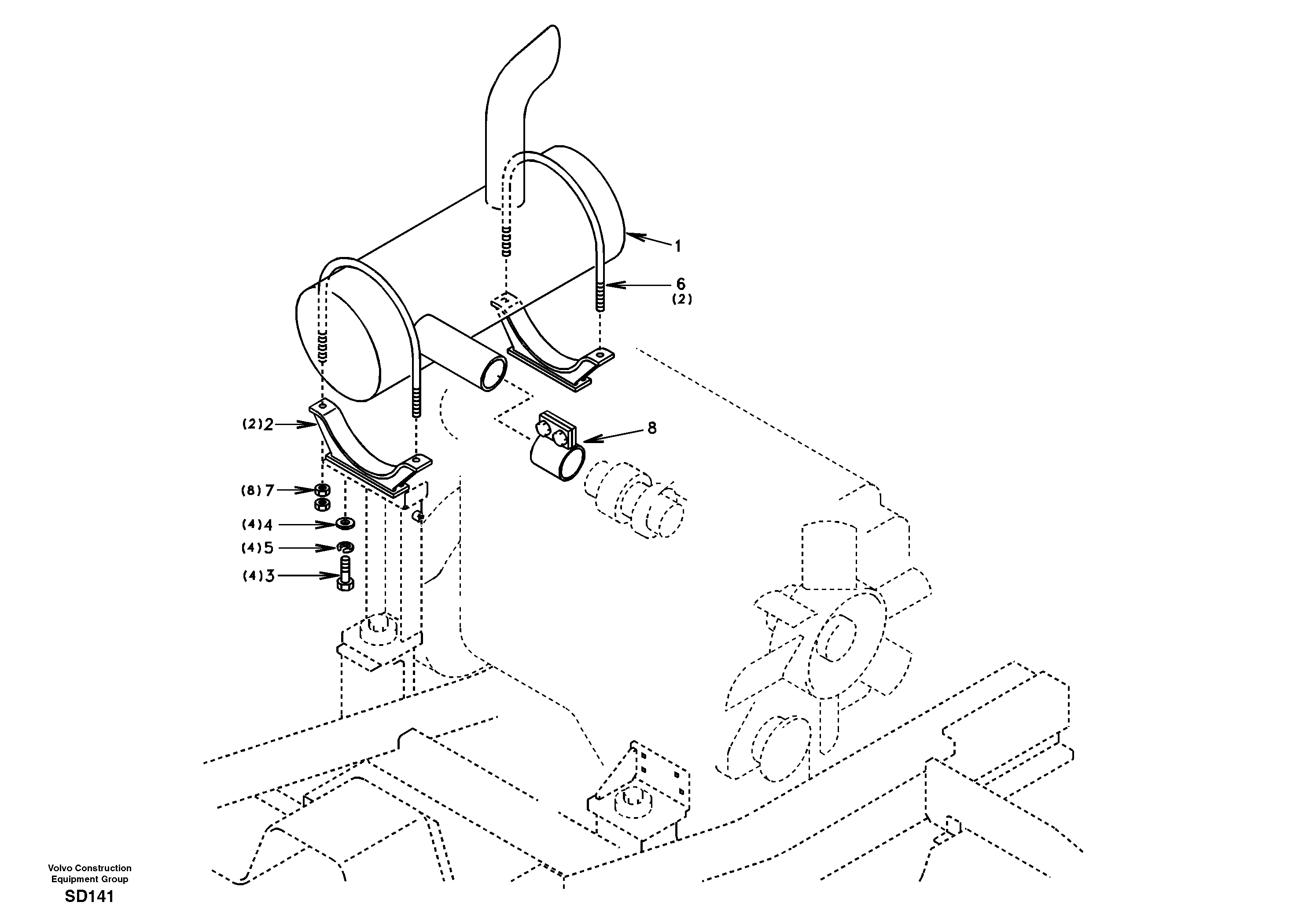 1

6
(2)

(2)2

8

(8)7

(4)4

(4)5

(4)3

Volvo Construction Equipment Group

SD141