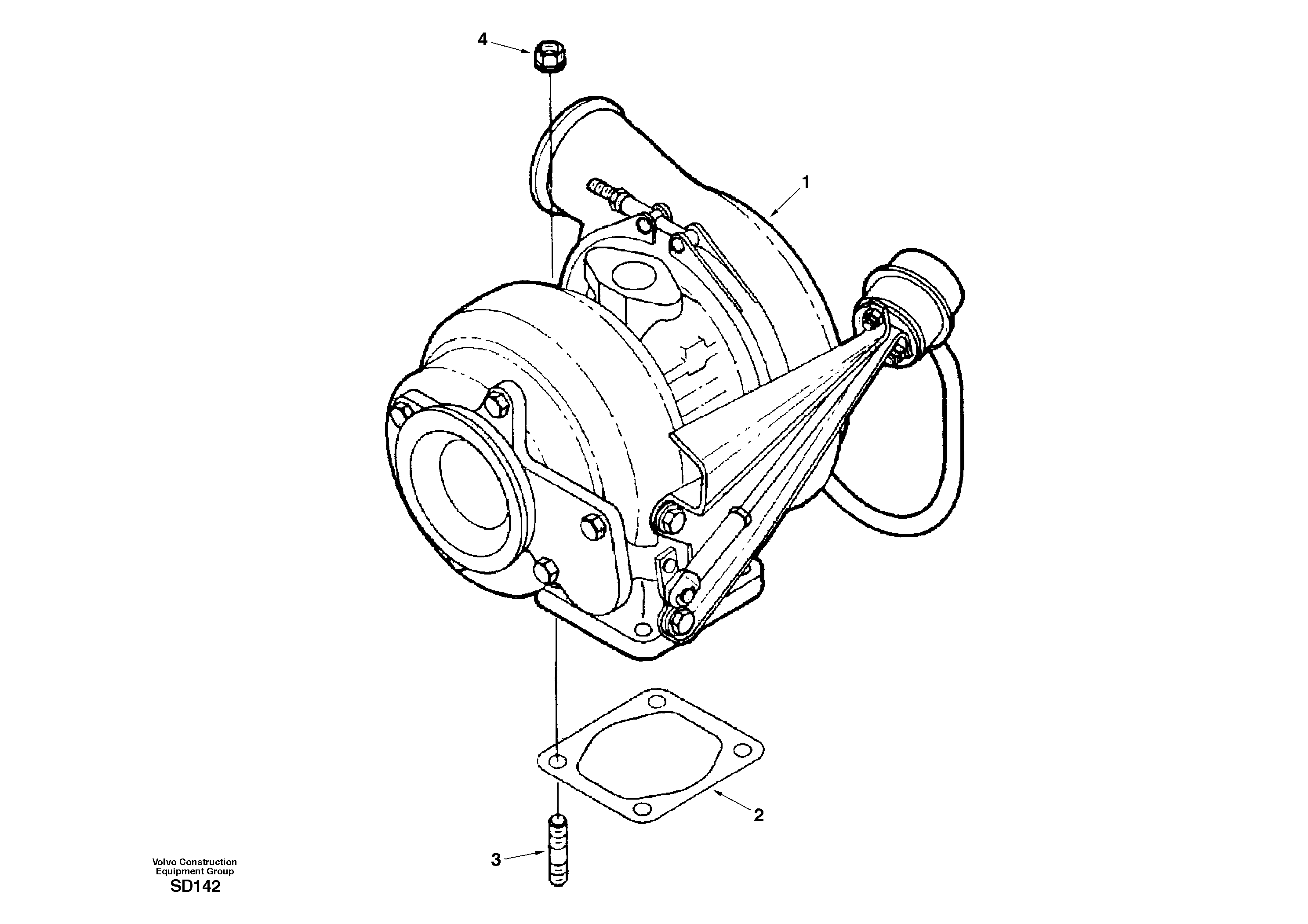 4

1

2

3

Volvo Construction Equipment Group
SD142