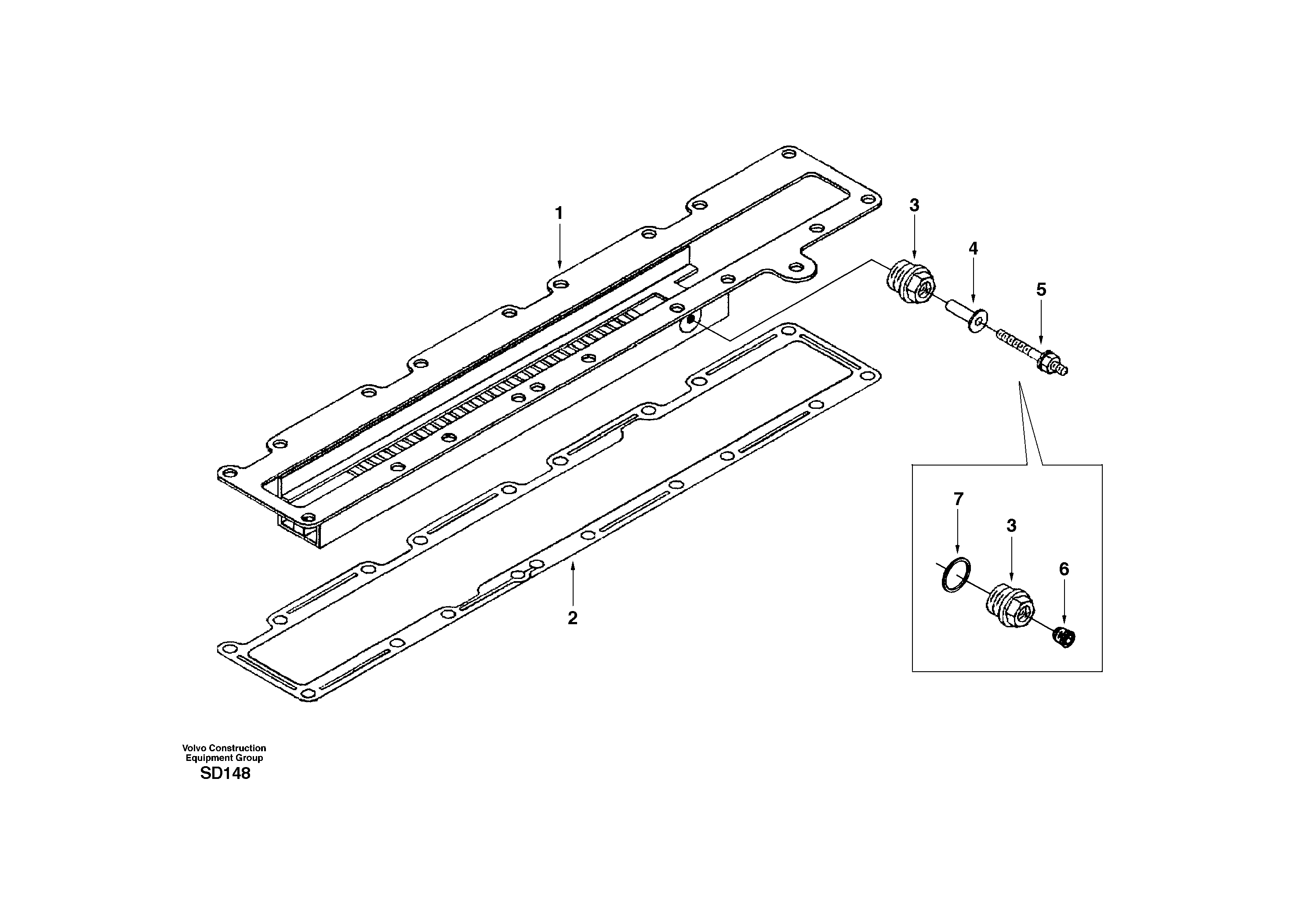 1

3

4

5

2

7

3

6

Volvo Construction Equipment Group
SD148