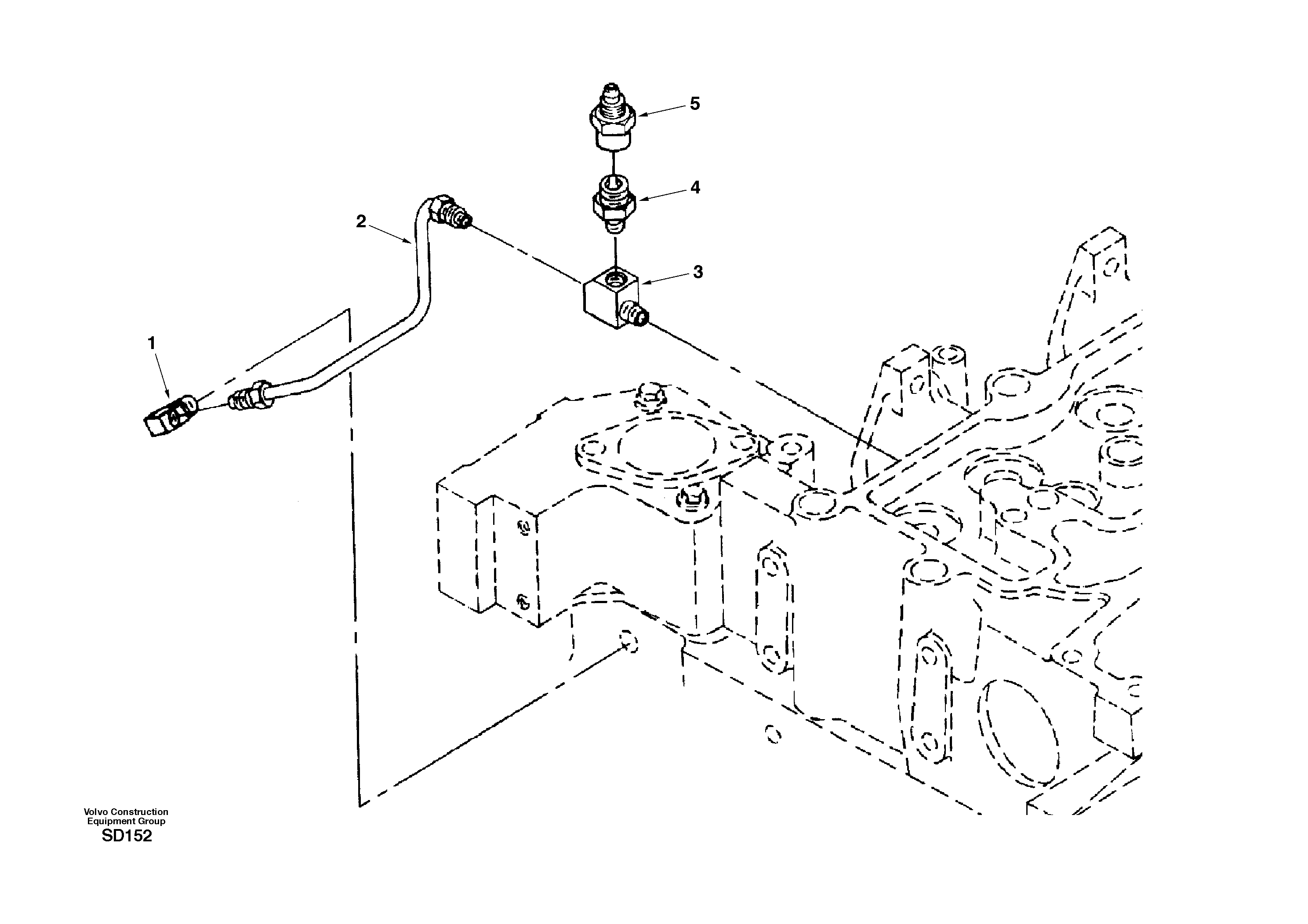 5

4

2

3

1

Volvo Construction
Equipment Group
SD152