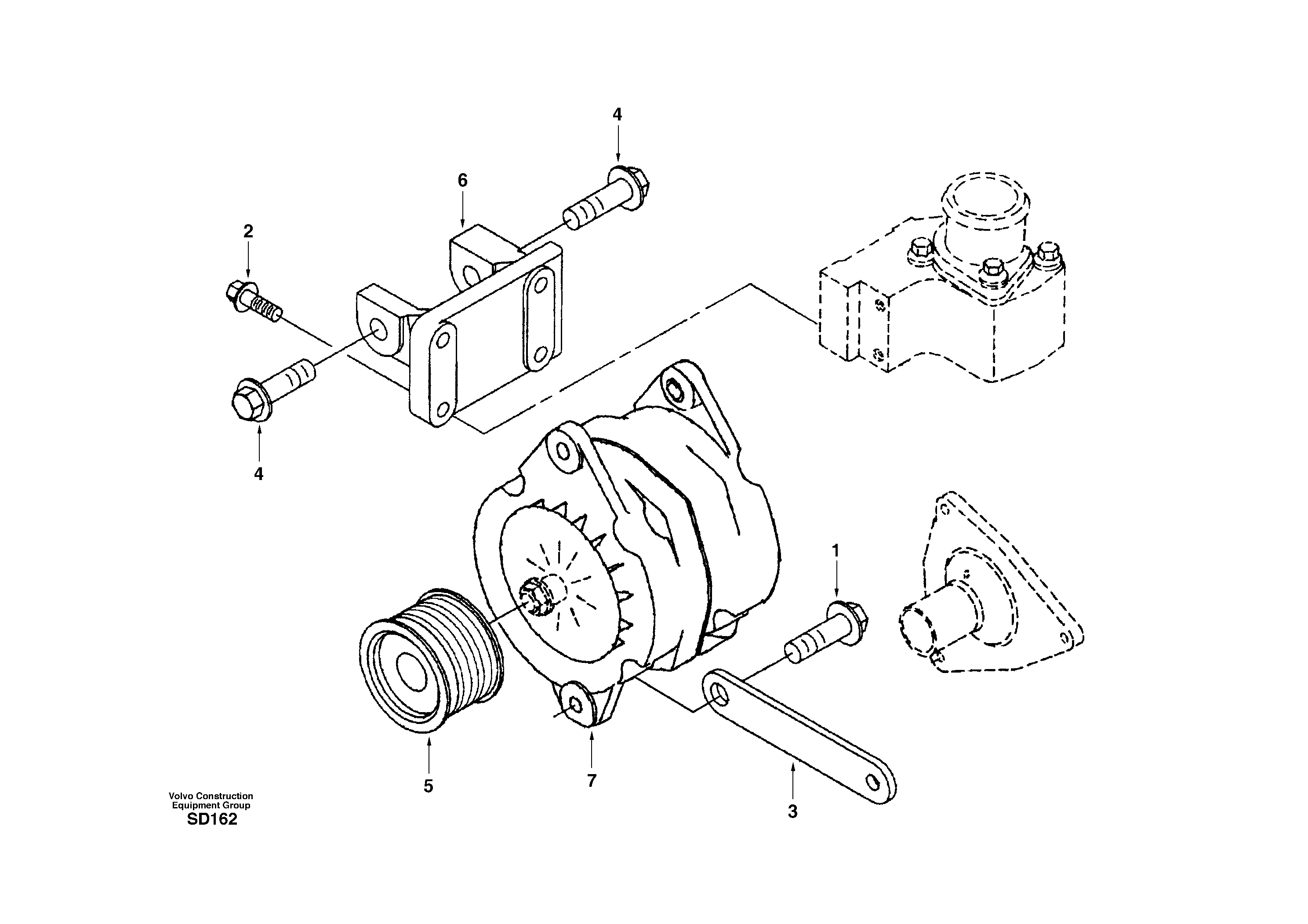 4

6

2

4

1

5

7

3

Volvo Construction
Equipment Group
SD162