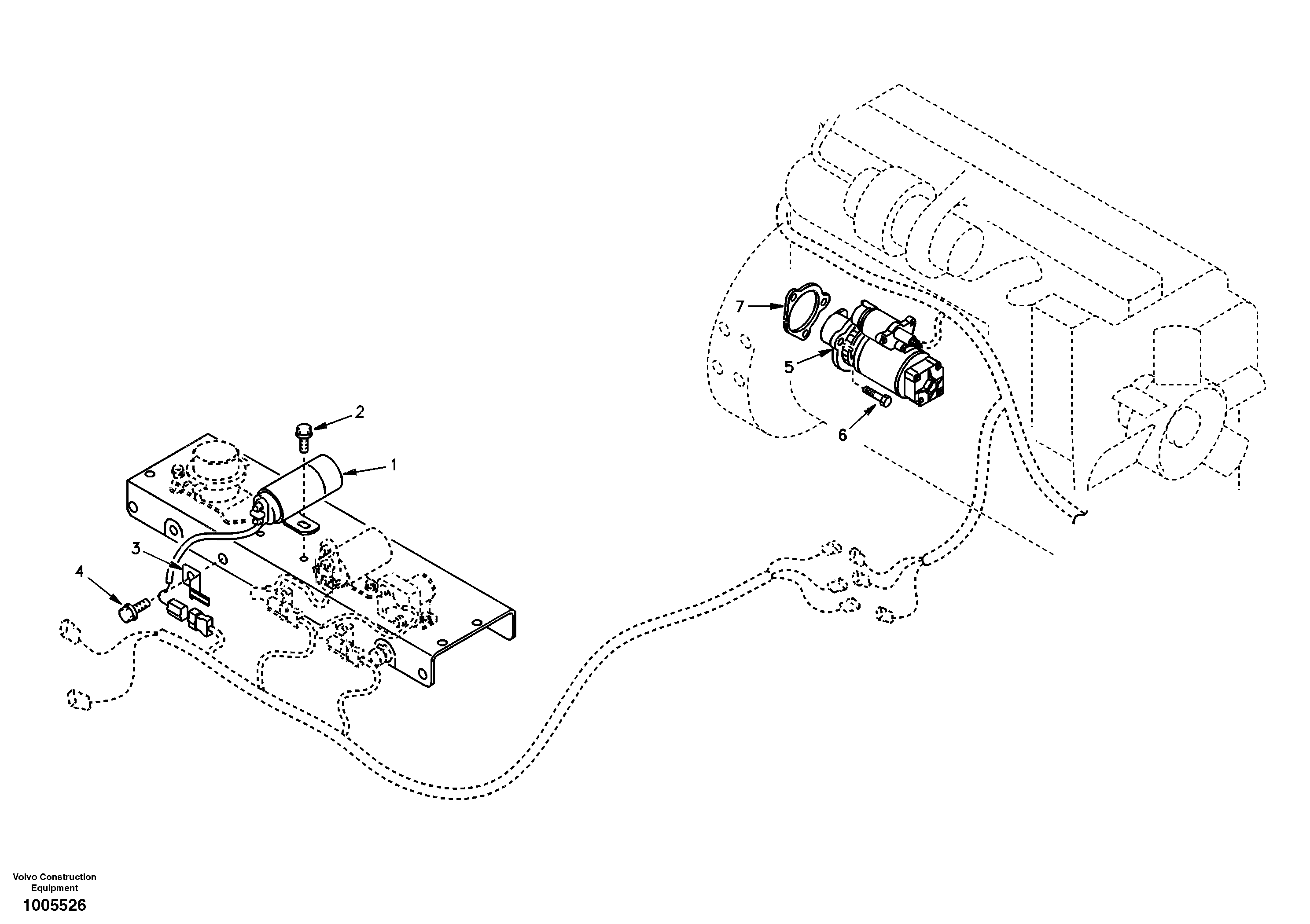 7
5
6
2
1
3
4

Volvo Construction Equipment
1005526