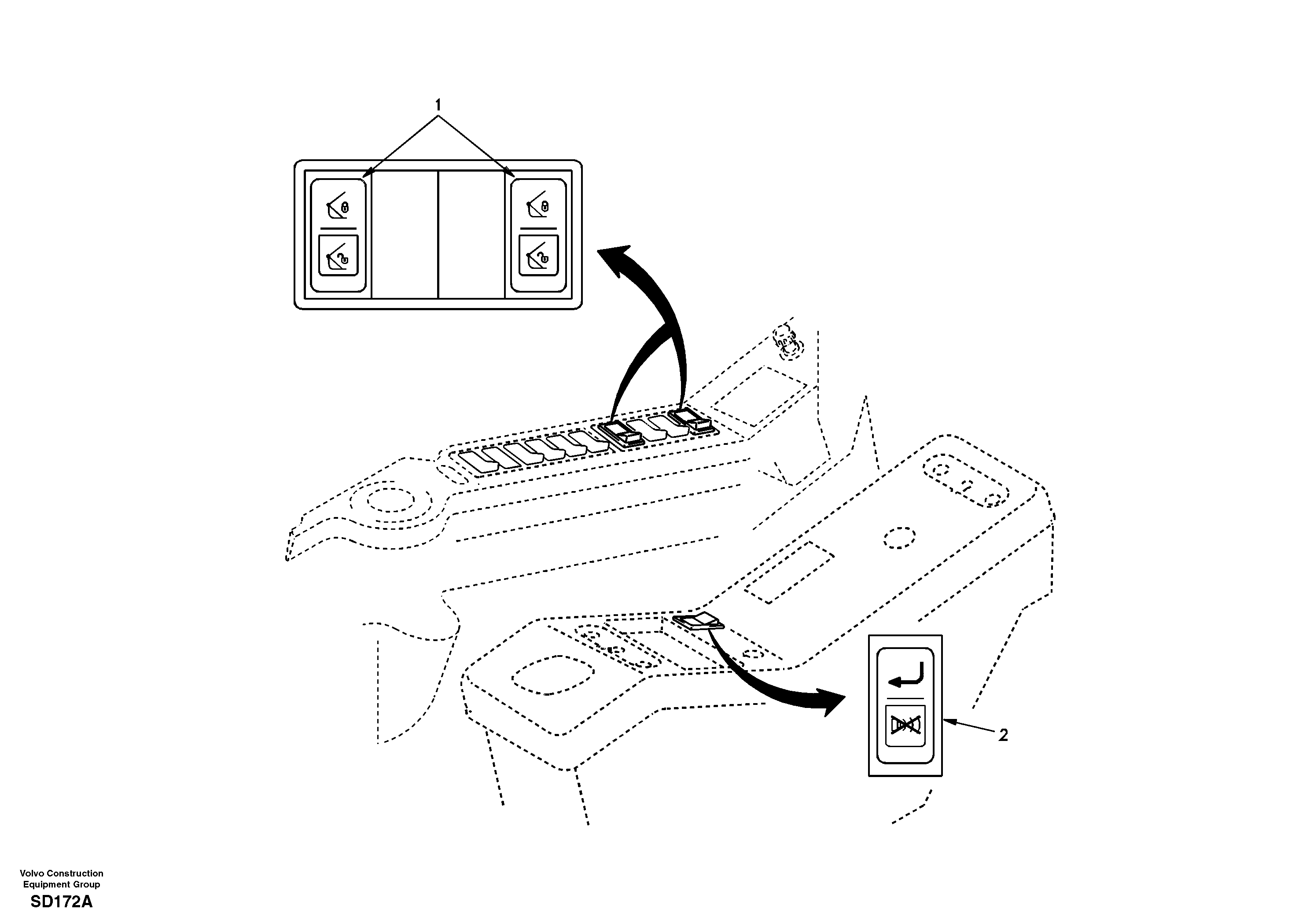 1

2

Volvo Construction Equipment Group

SD172A