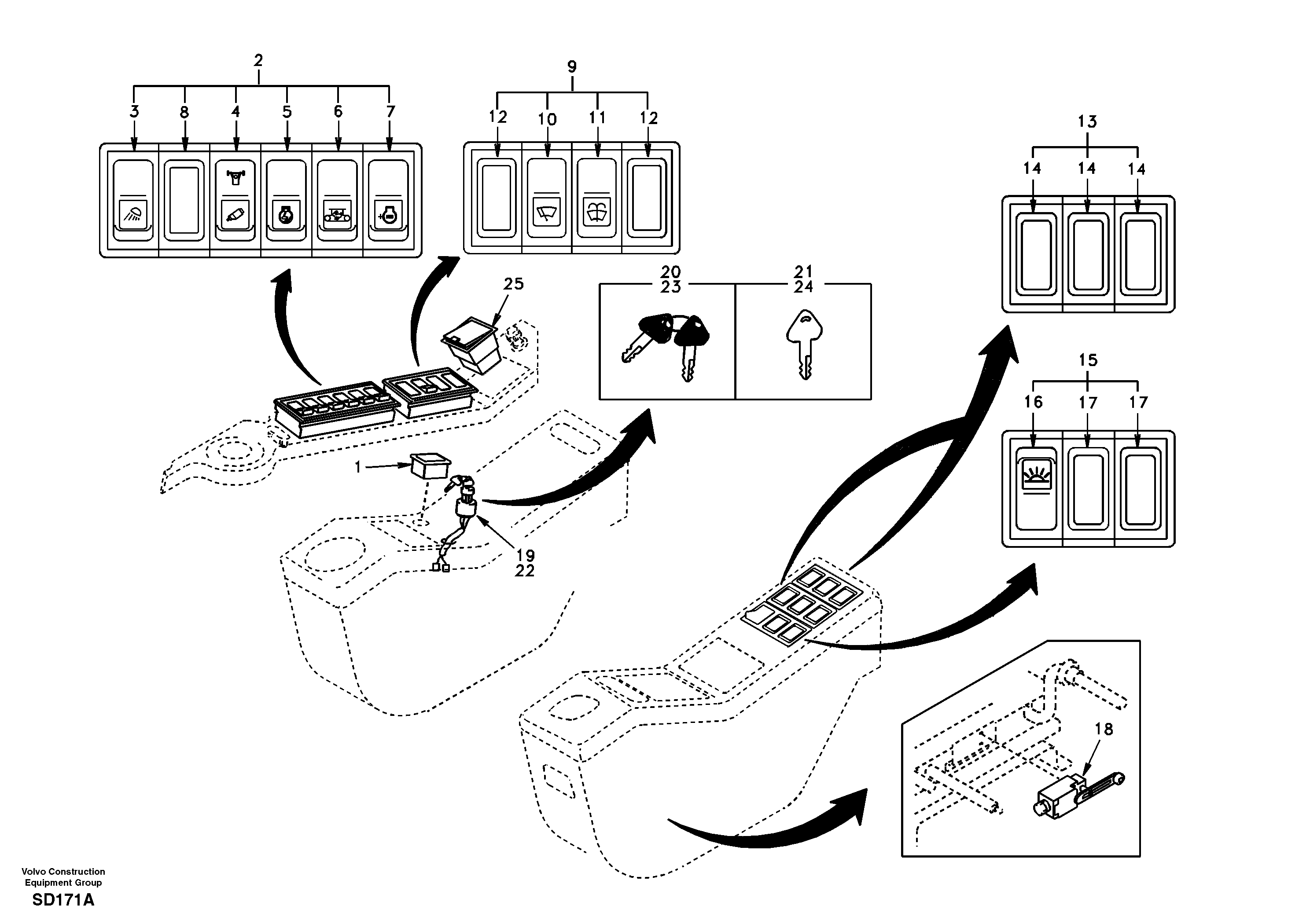 2
3 8 4 5 6 7
9
12 10 11 12
13
14 14 14
25
20
23
21
24
15
16 17 17
1
19
22
18
Volvo Construction
Equipment Group
SD171A