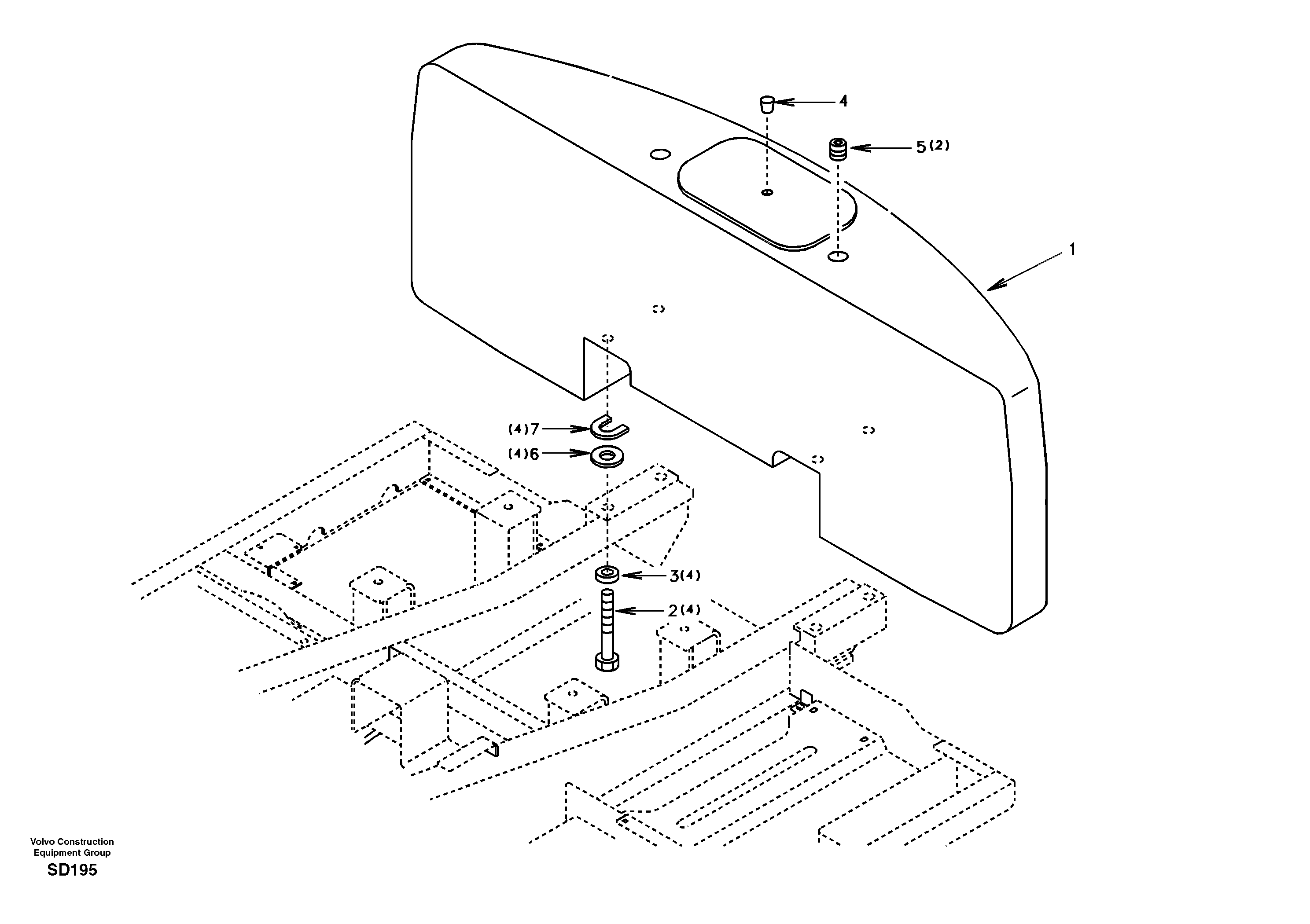 4

5(2)

1

(4)7

(4)6

3(4)

2(4)

Volvo Construction Equipment Group

SD195