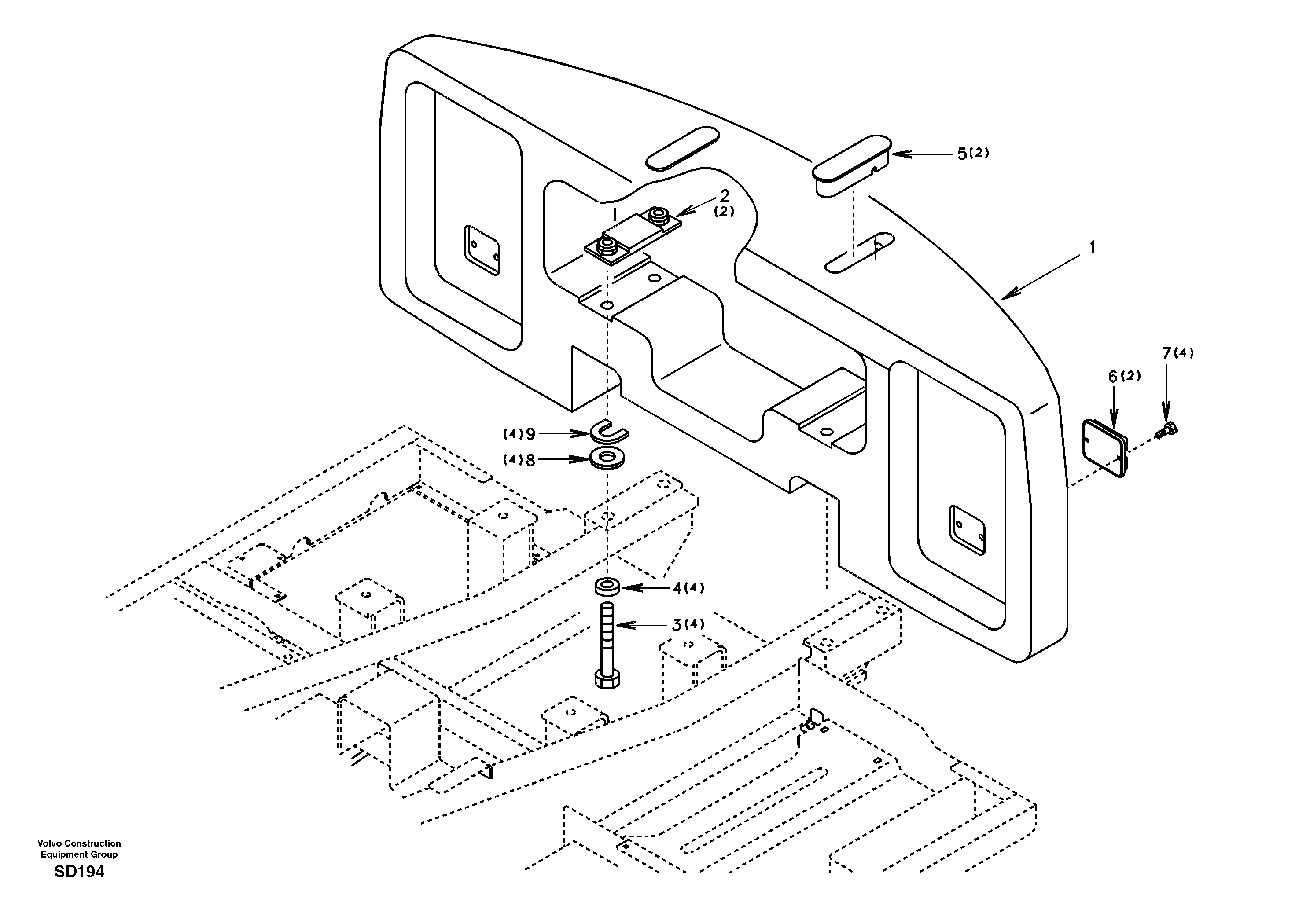 5(2)

2
(2)

1

7(4)

6(2)

(4)9

(4)8

4(4)

3(4)

Volvo Construction
Equipment Group
SD194