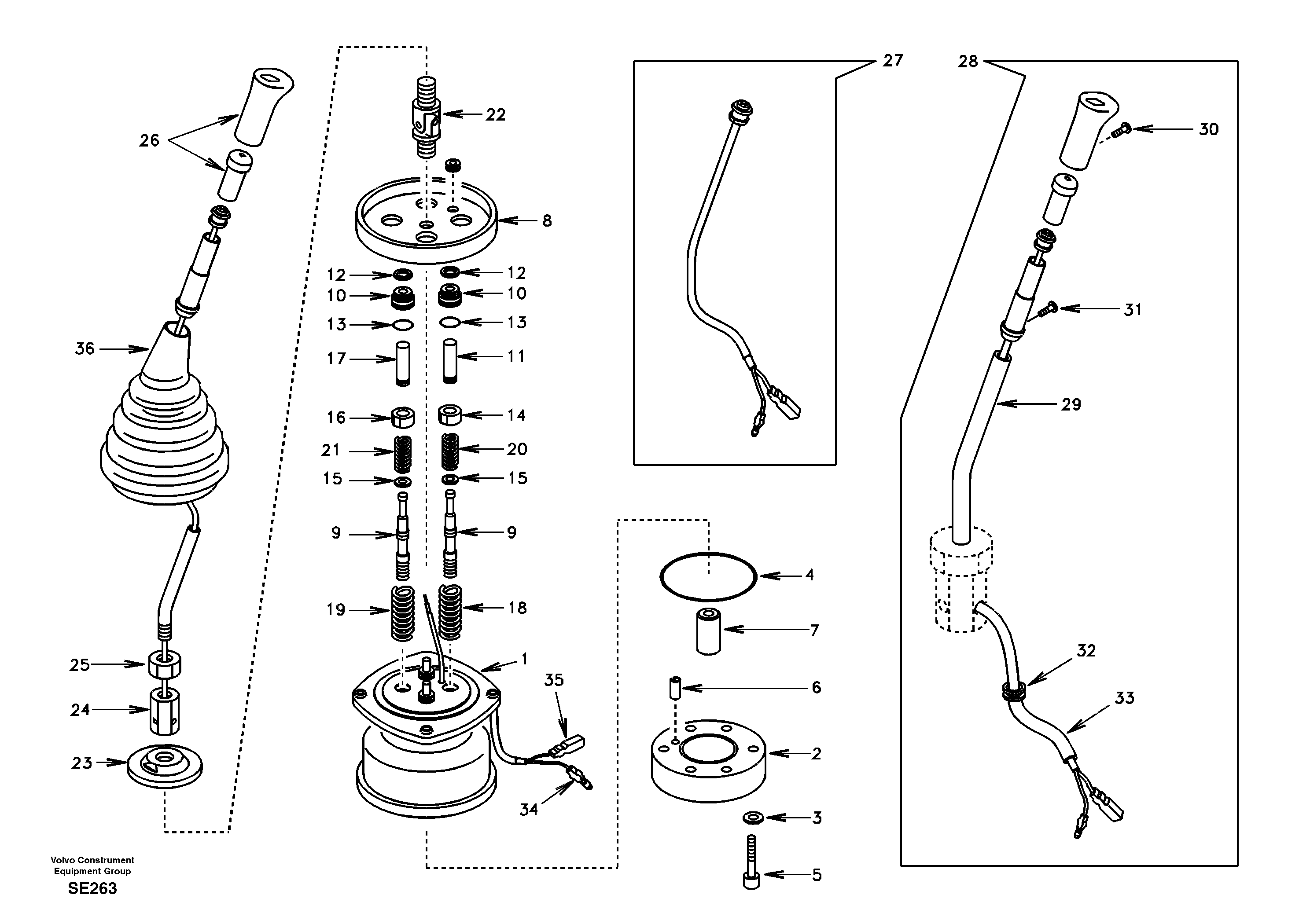 26
36
25
24
23
22
8
12
12
10
10
13
13
17
11
16
14
21
20
15
15
9
9
19
18
1
35
34
27
4
7
6
2
3
5
28
30
31
29
32
33

Volvo Construment Equipment Group
SE263