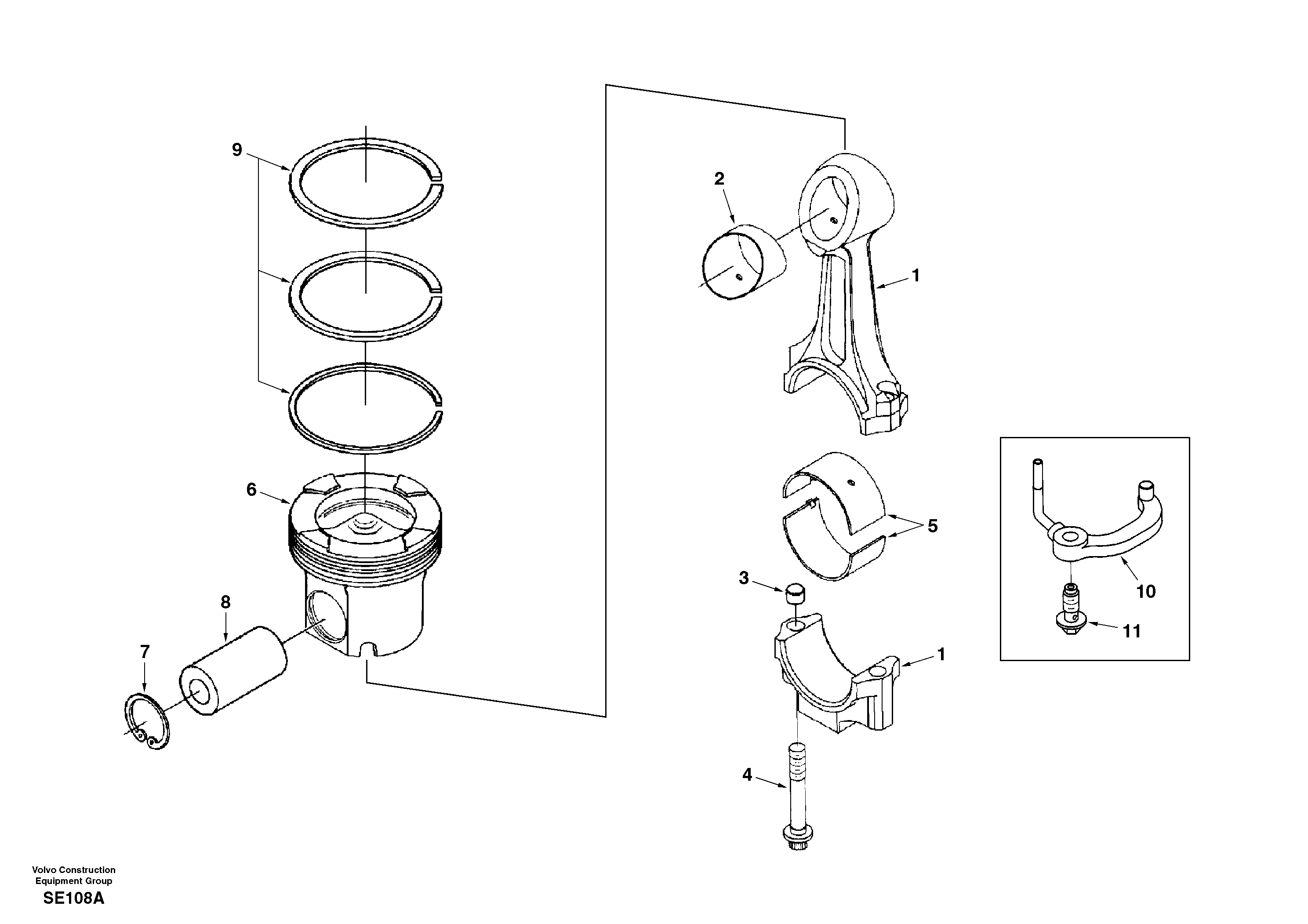 9

2

1

6

5

3

10

8

11

7

1

4

Volvo Construction
Equipment Group

SE108A