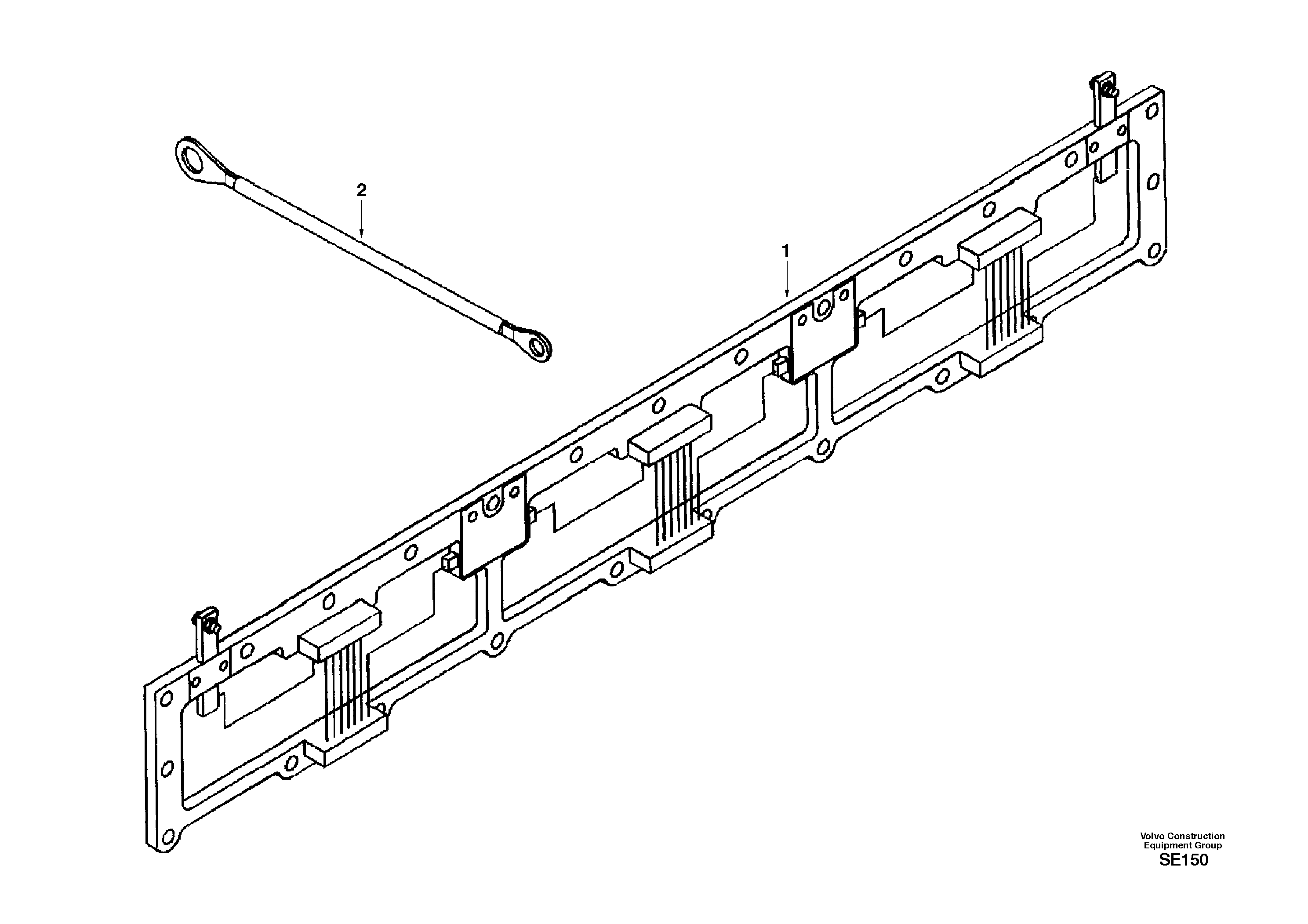 2

1

Volvo Construction Equipment Group
SE150