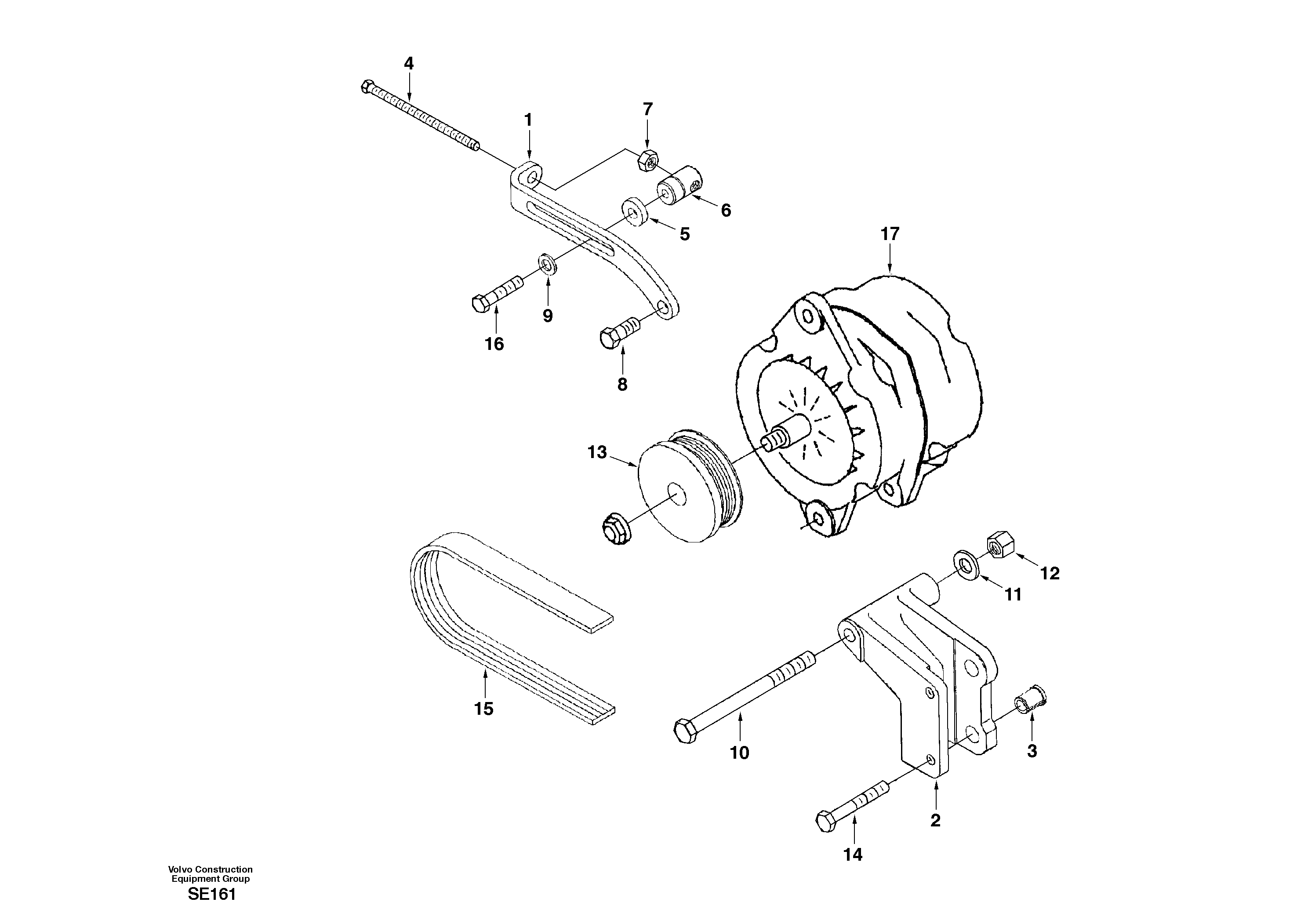 4
1
7
6
5
17
9
16
8
13
12
11
15
10
3
2
14

Volvo Construction
Equipment Group
SE161