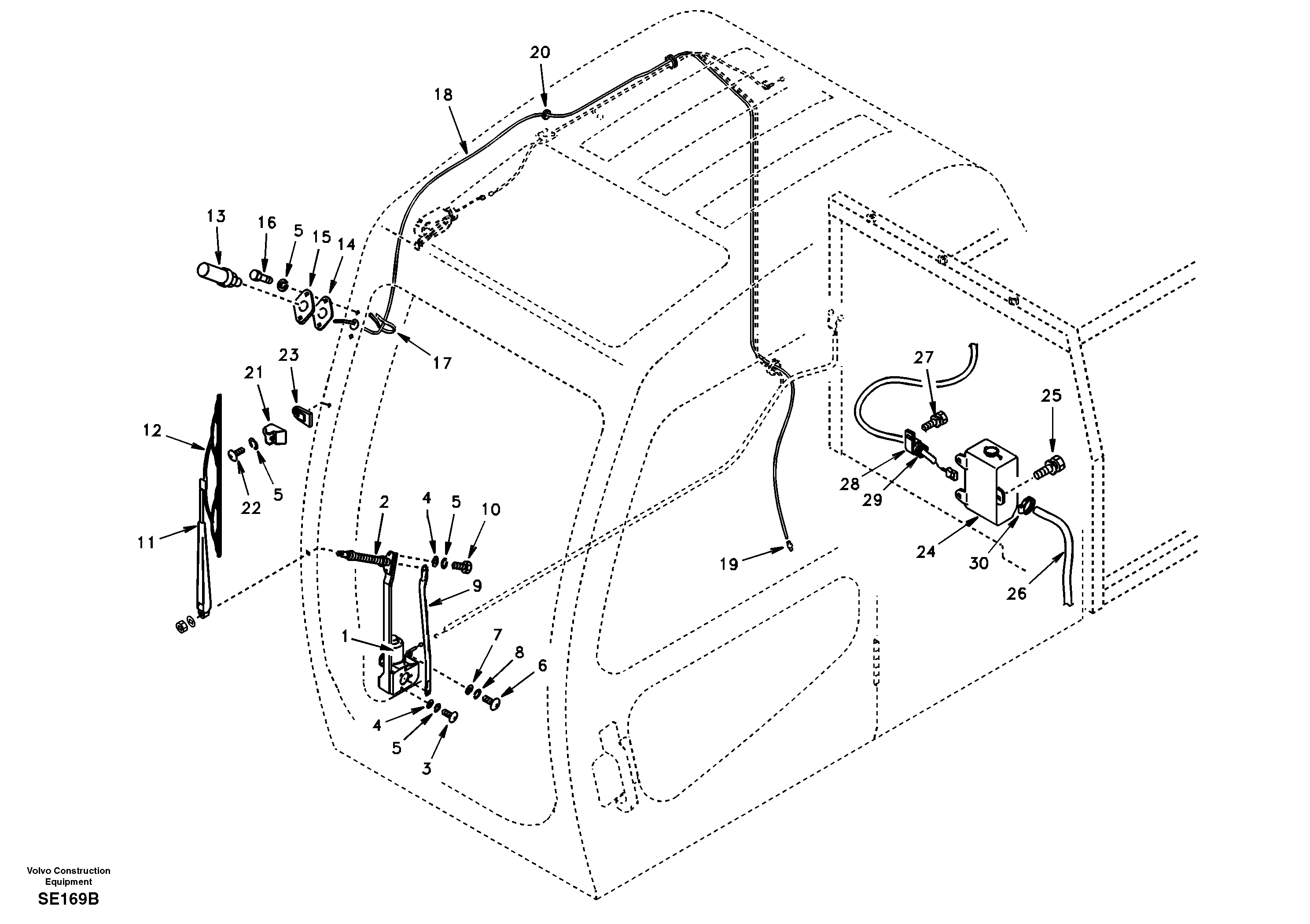 20
18
13
16
5
15
14
17
23
21
12
22
5
11
2
4
5
10
9
1
7
8
6
4
5
3
19
27
25
28
29
24
30
26
Volvo Construction Equipment
SE169B