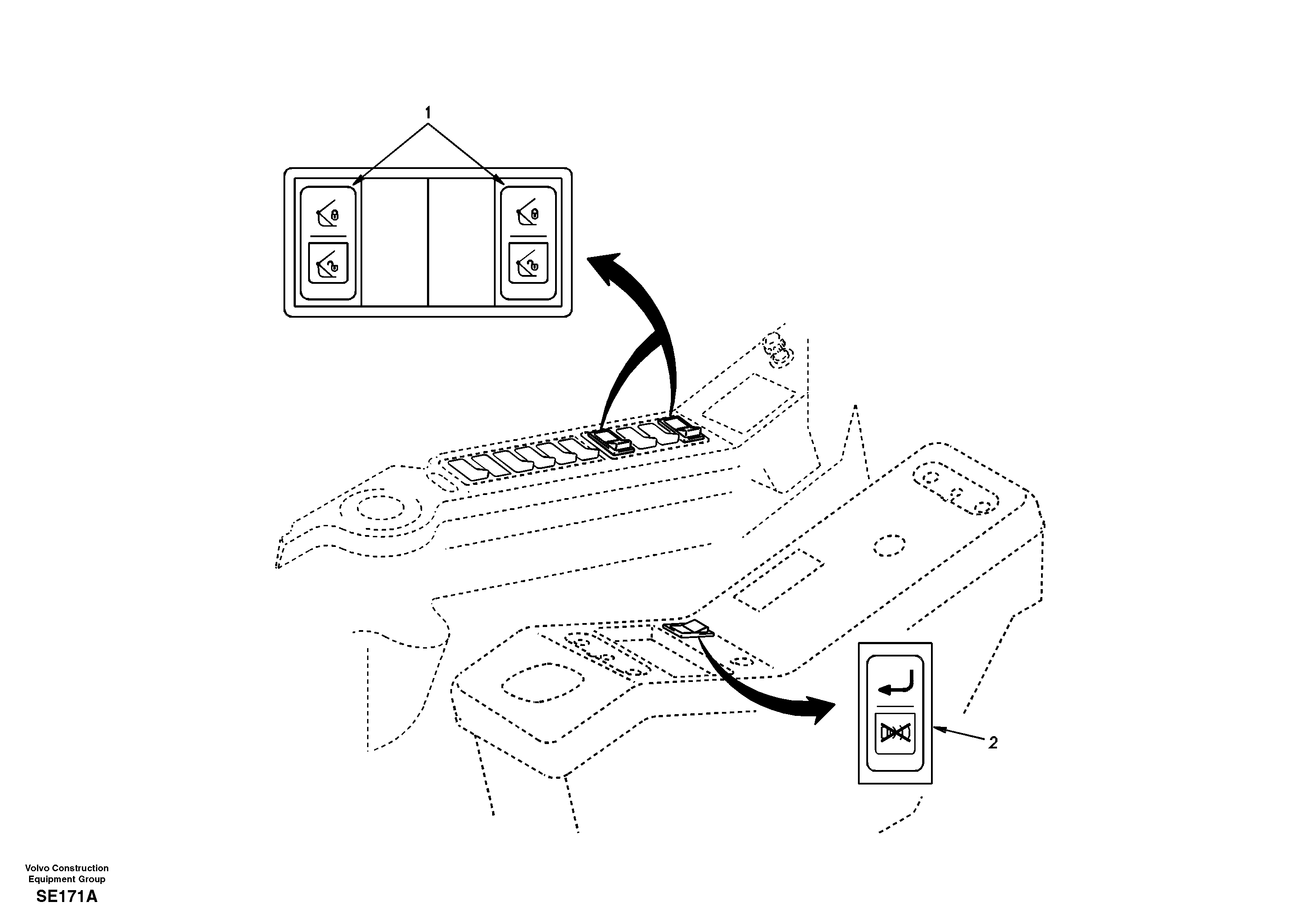 1

2

Volvo Construction Equipment Group

SE171A