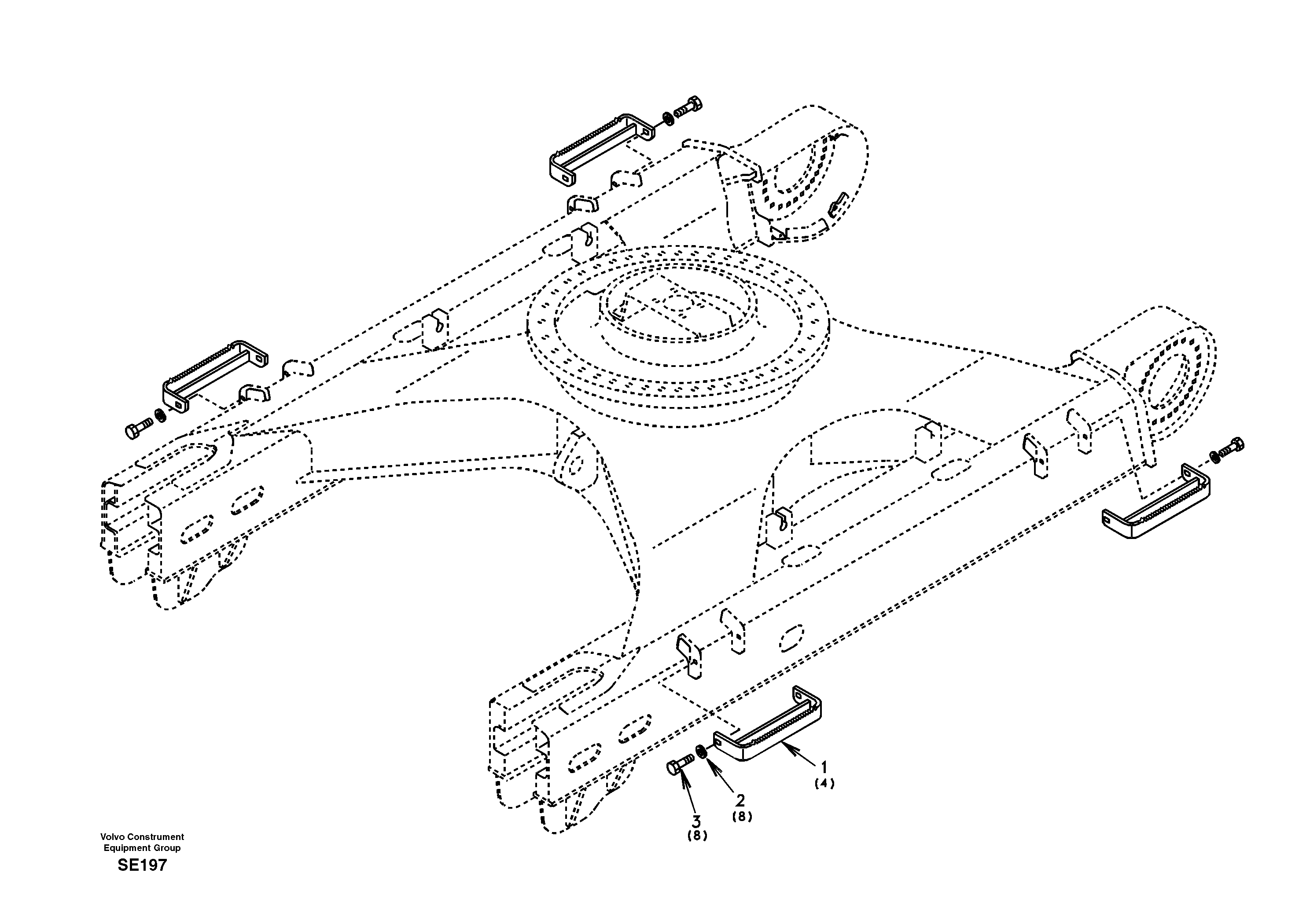 1
(4)
2
(8)
3
(8)

Volvo Construment
Equipment Group
SE197