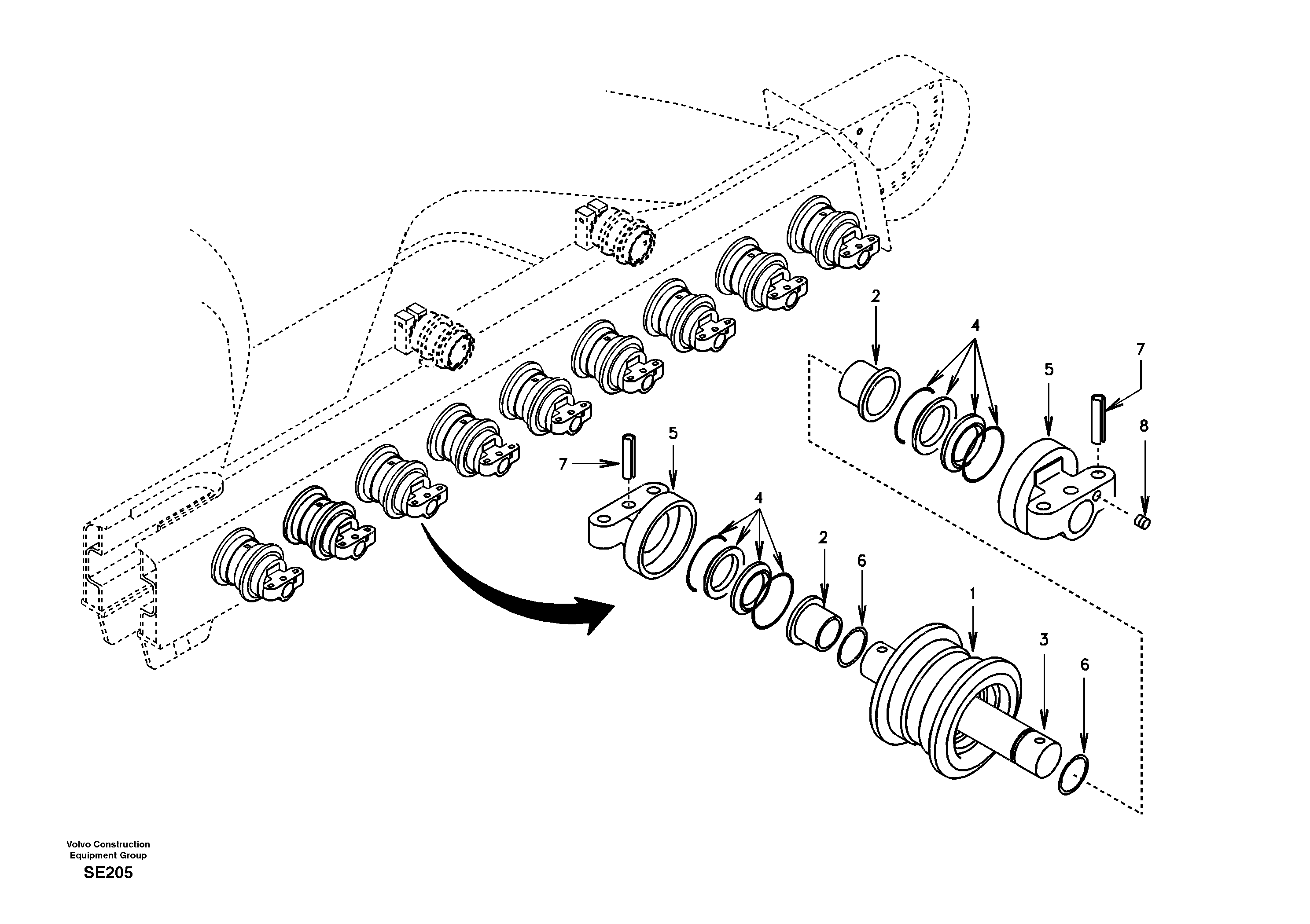 2
4
7
5
8
7
5
4
2
6
1
3
6

Volvo Construction Equipment Group
SE205