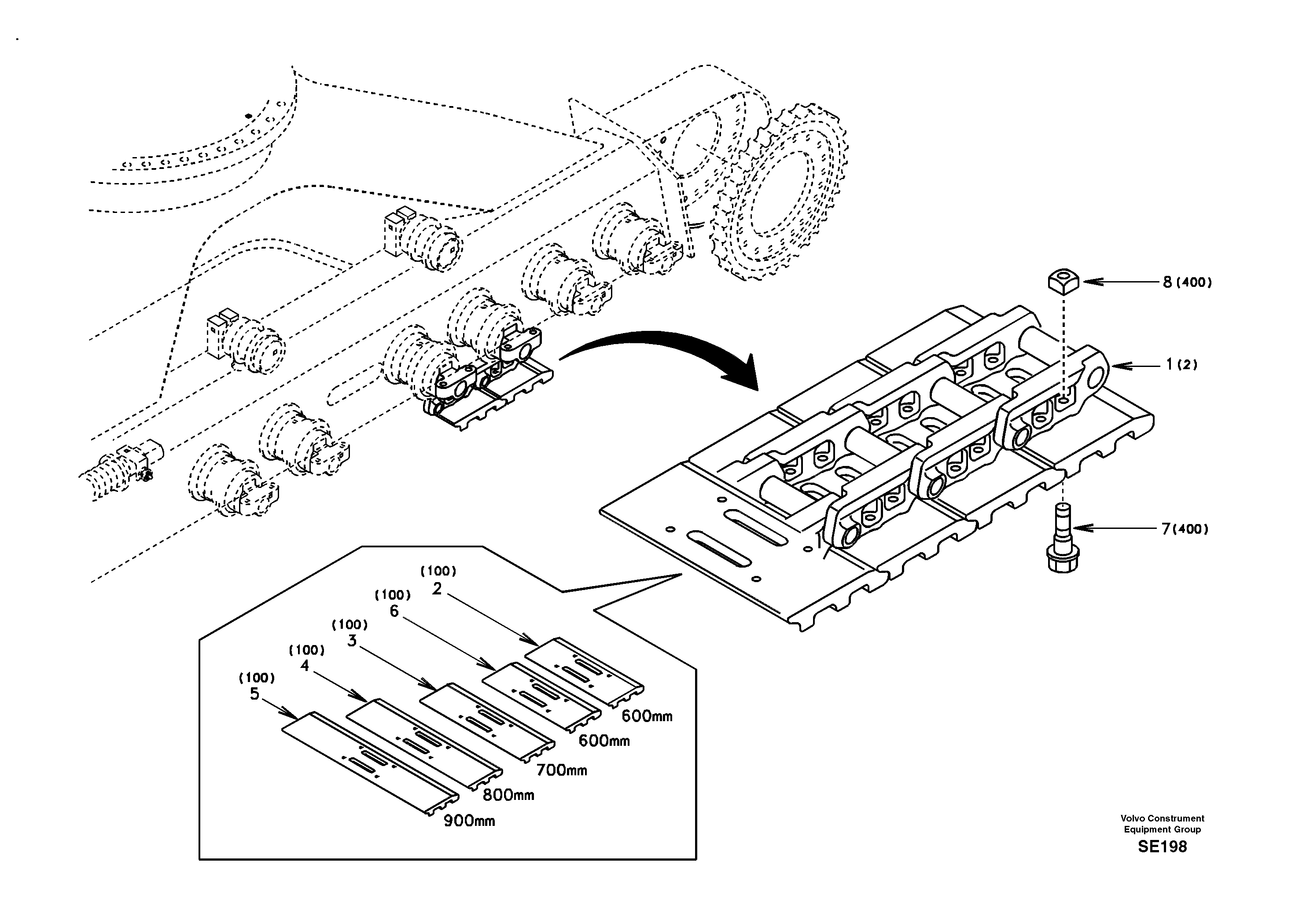 8 (400)

1 (2)

7 (400)

(100)
2

(100)
6

(100)
3

(100)
4

(100)
5

600mm

600mm

700mm

800mm

900mm

Volvo Construment
Equipment Group
SE198