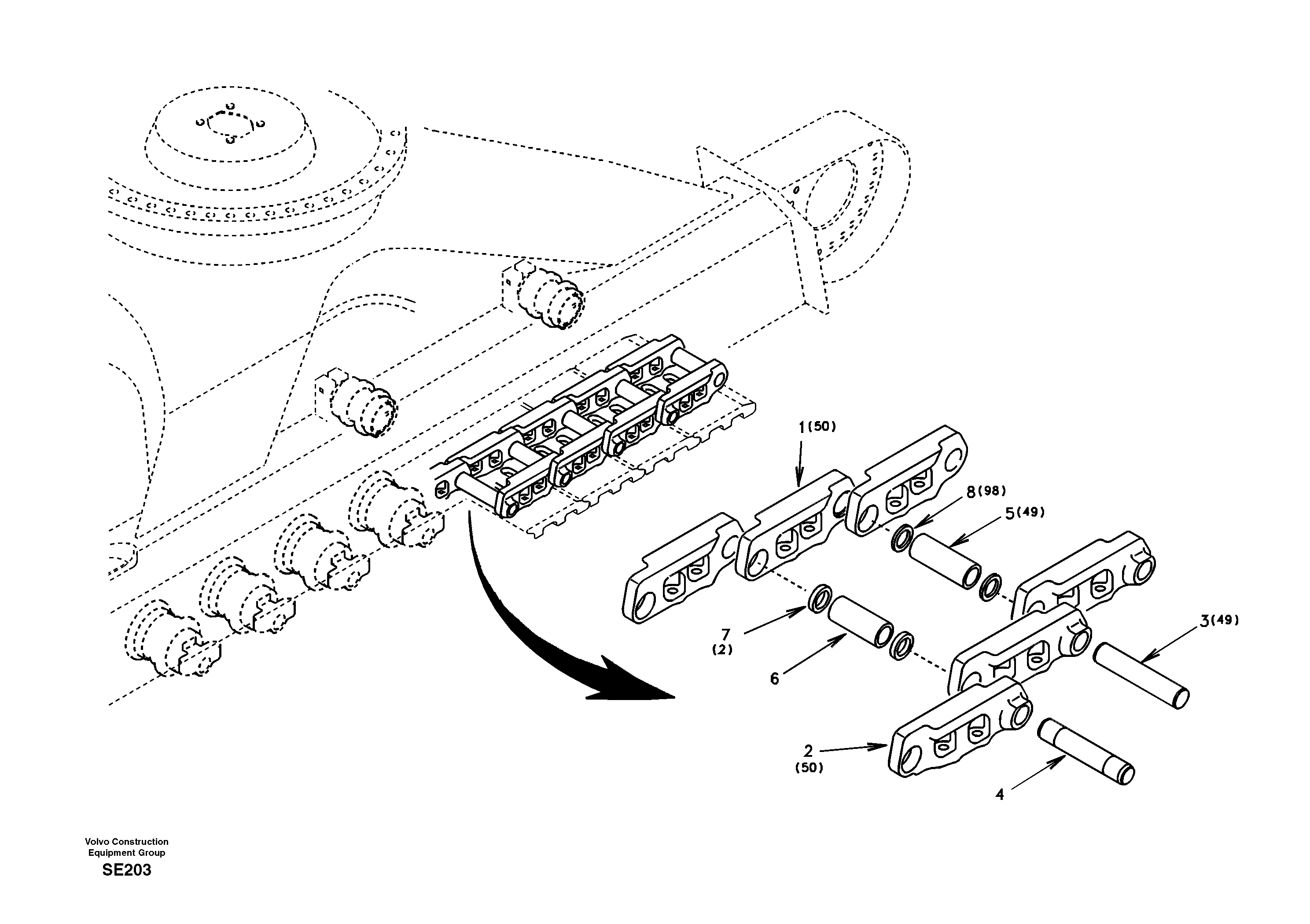 1(50)

8(98)

5(49)

7
(2)

6

3(49)

2
(50)

4

Volvo Construction
Equipment Group

SE203