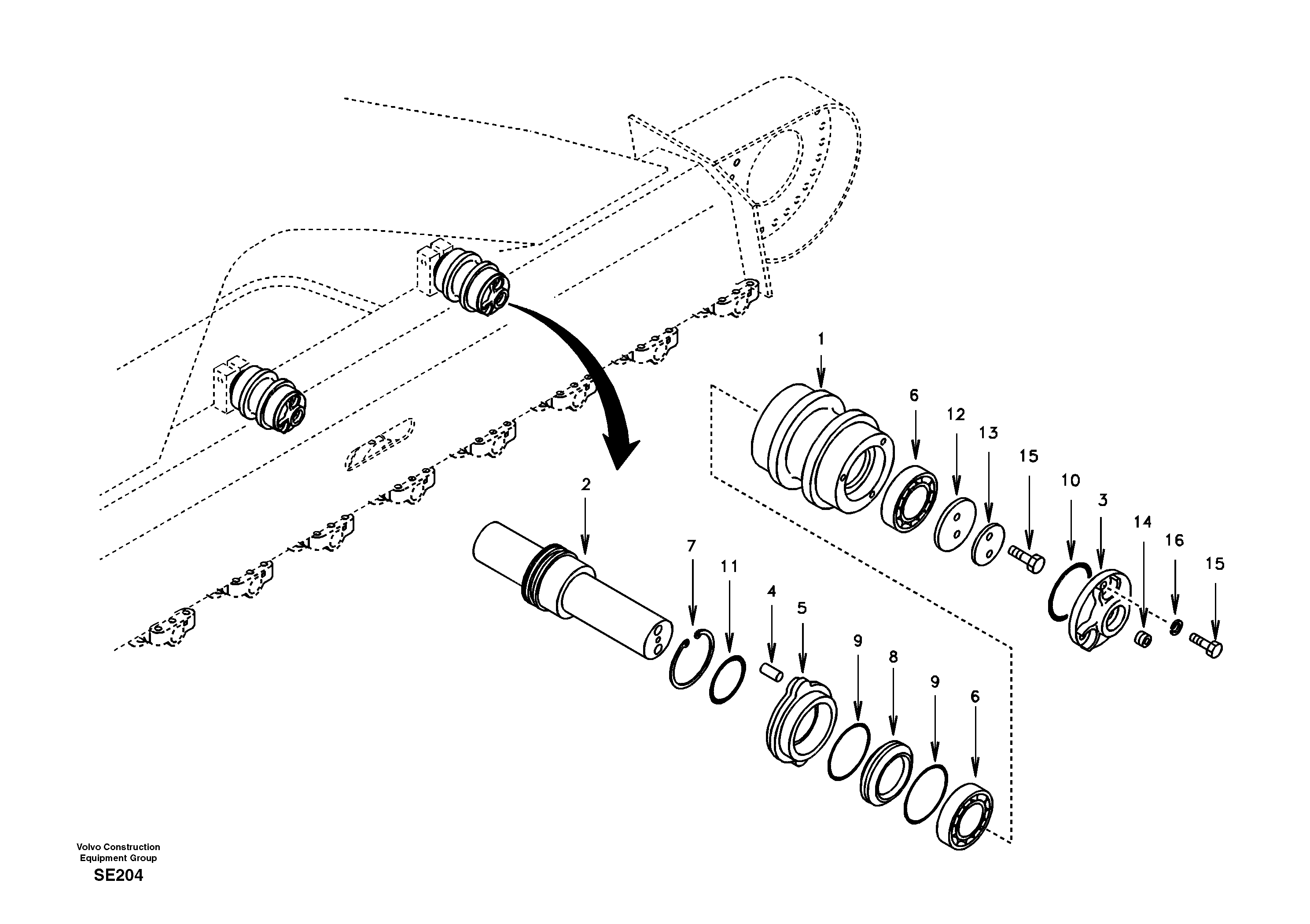 1
6
12
13
15
10
3
14
16
15
2
7
11
4
5
9
8
9
6

Volvo Construction
Equipment Group
SE204